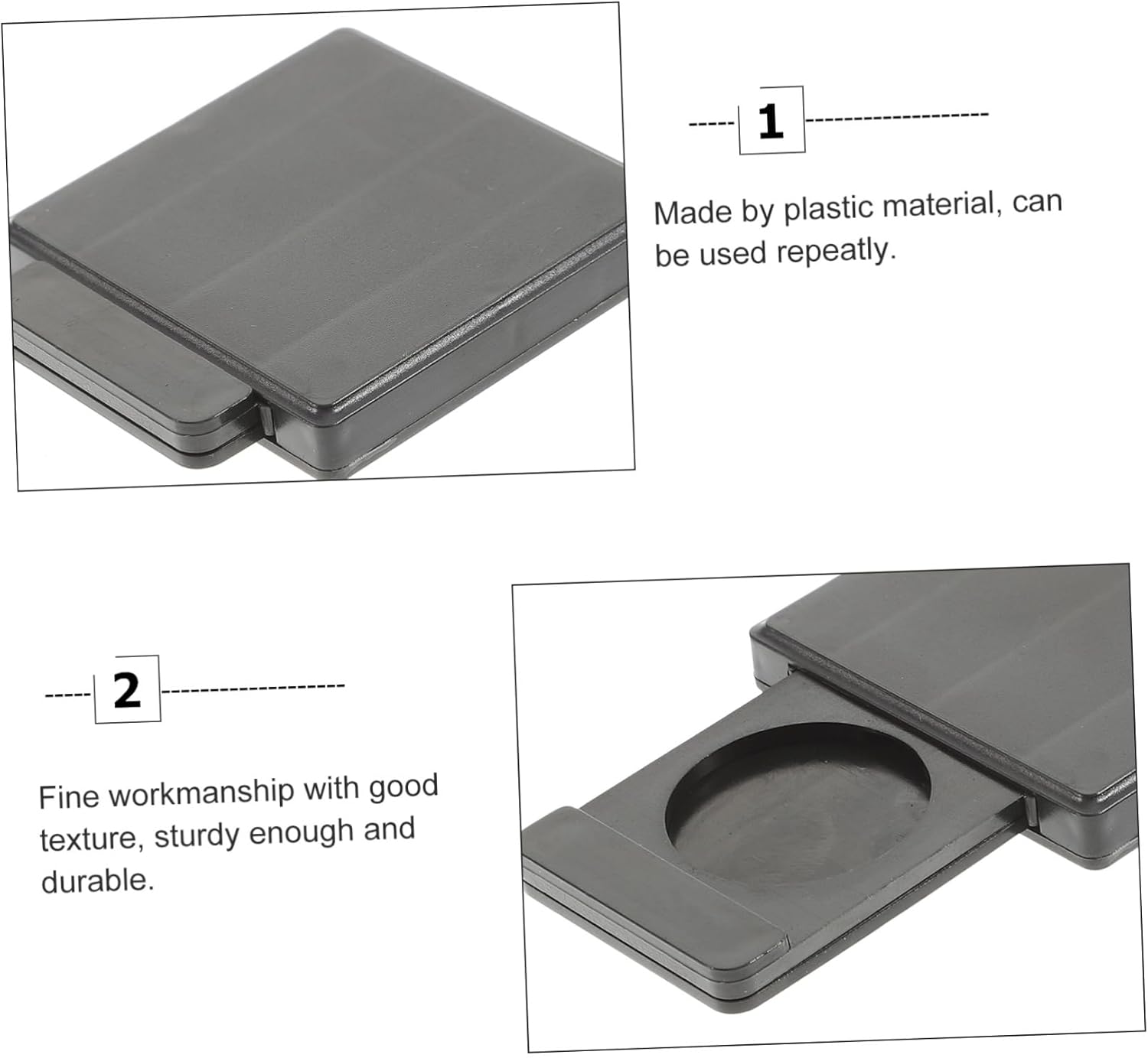 1

Made by plastic material, can be used repeatly.

2

Fine workmanship with good texture, sturdy enough and durable.