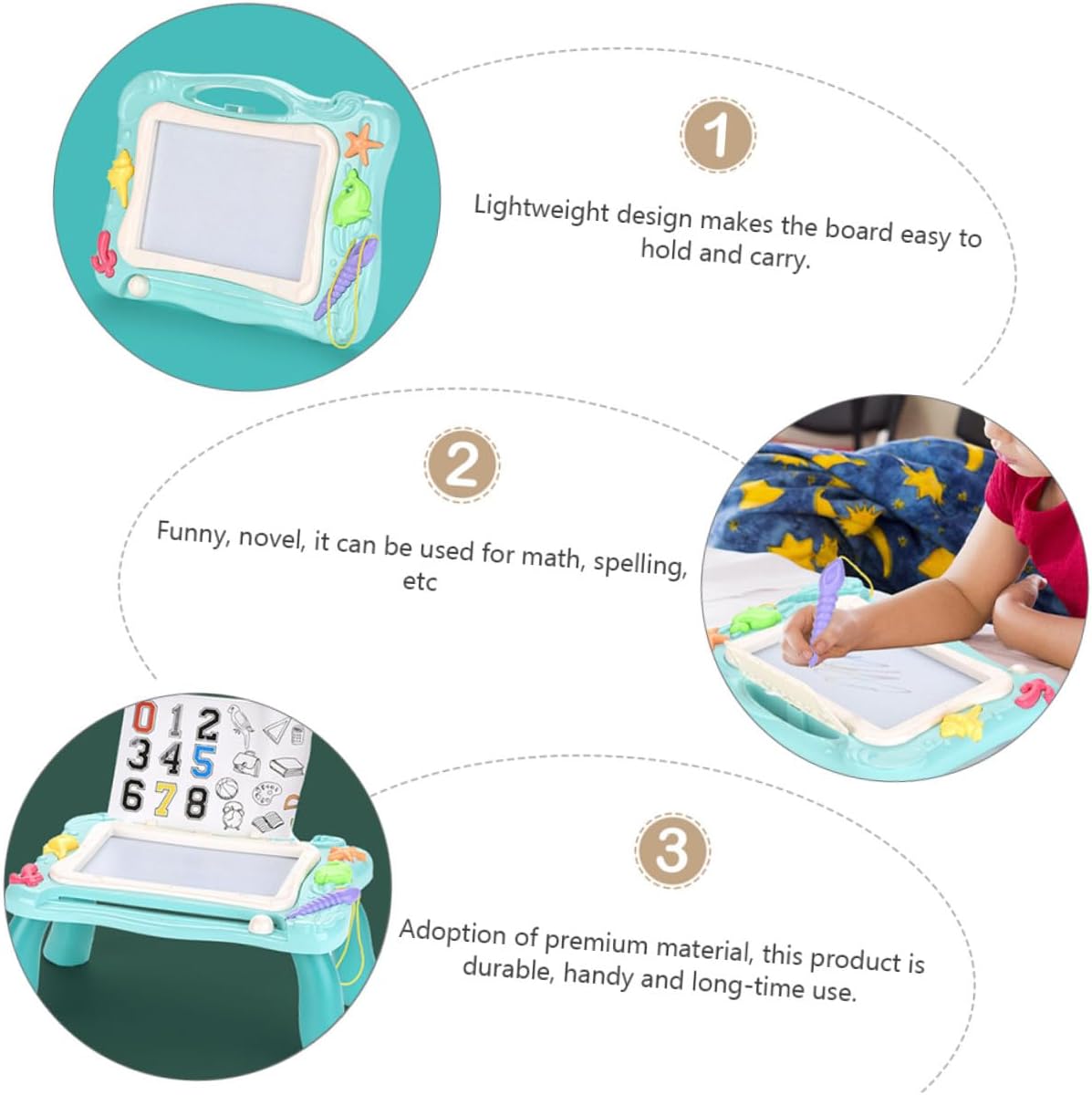 1

Lightweight design makes the board easy to hold and carry.

2

Funny, novel, it can be used for math, spelling, etc

0 1 2
3 4 5
6 7 8

3

Adoption of premium material, this product is durable, handy and long-time use.