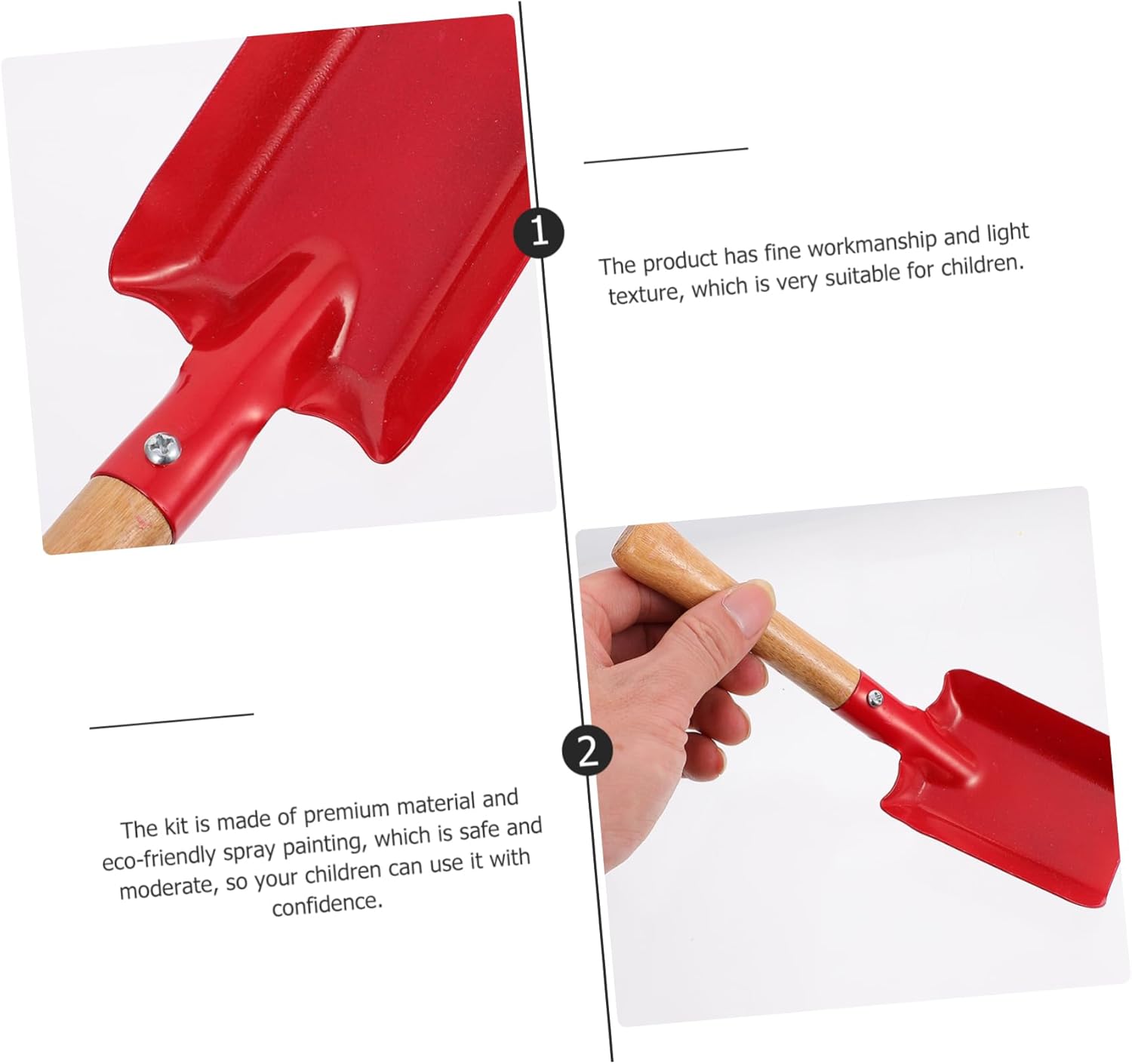 1

The product has fine workmanship and light texture, which is very suitable for children.

2

The kit is made of premium material and eco-friendly spray painting, which is safe and moderate, so your children can use it with confidence.