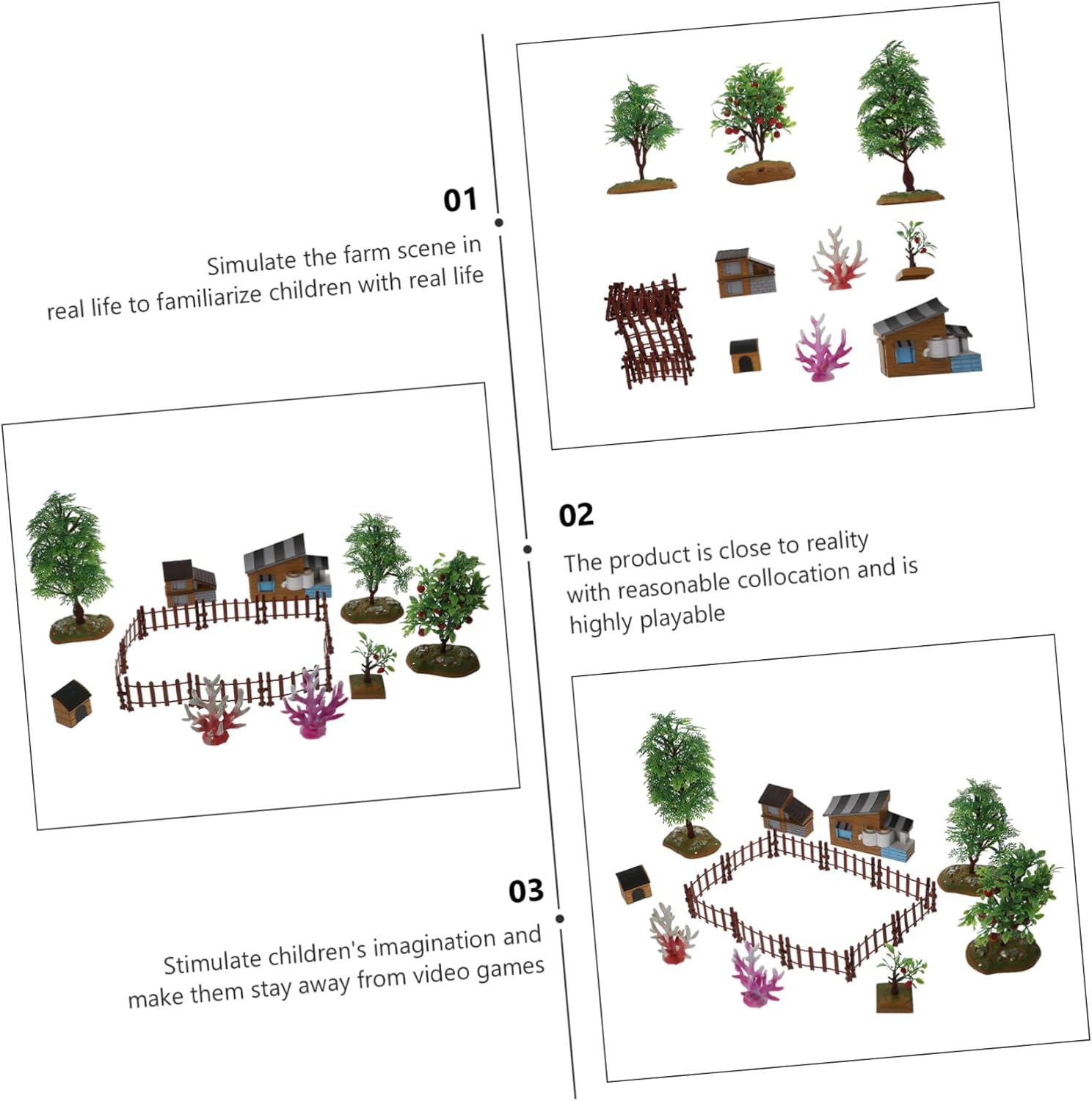 01

Simulate the farm scene in real life to familiarize children with real life

02

The product is close to reality with reasonable collocation and is highly playable

03

Stimulate children's imagination and make them stay away from video games