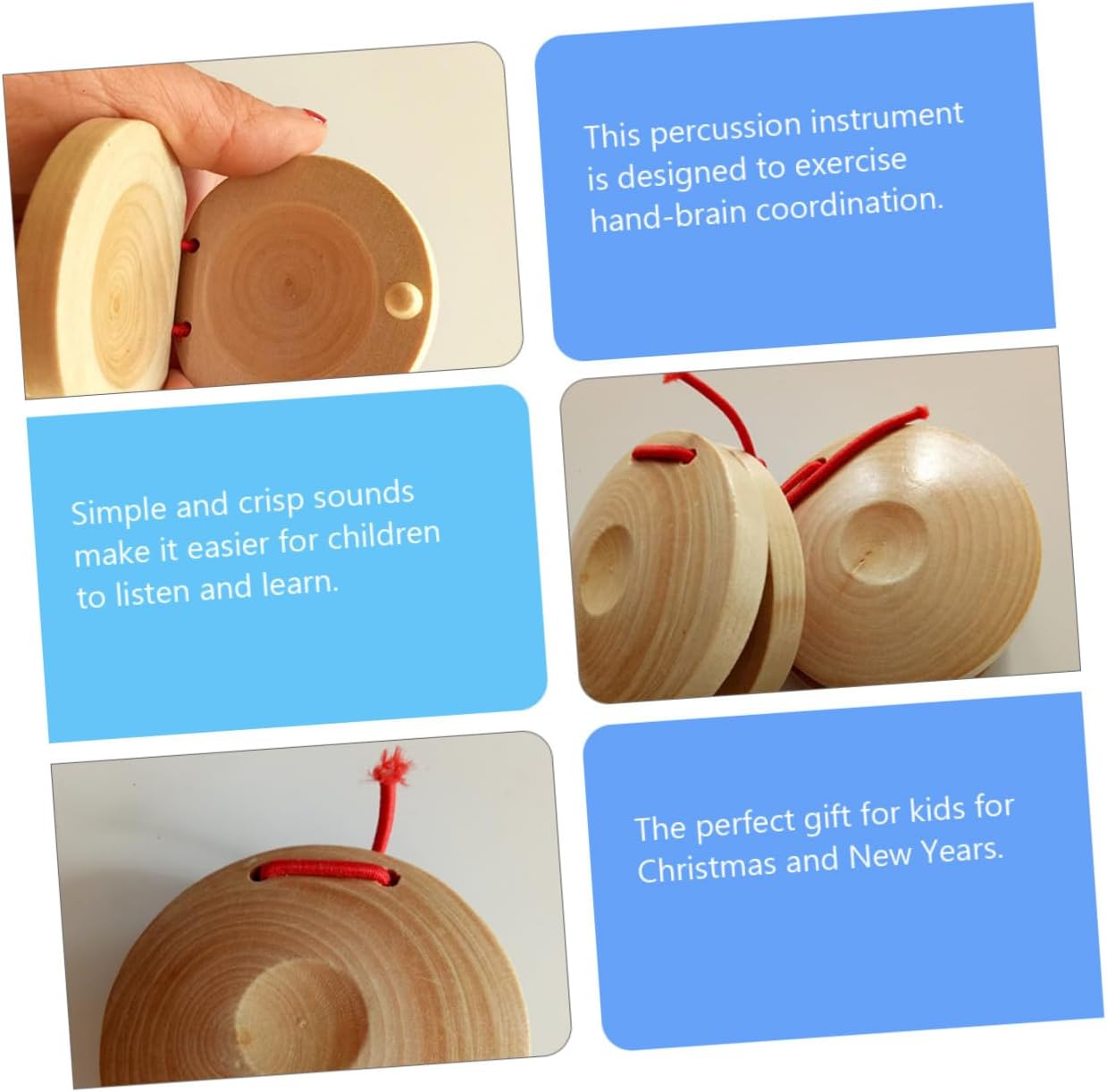 This percussion instrument is designed to exercise hand-brain coordination.

Simple and crisp sounds make it easier for children to listen and learn.

The perfect gift for kids for Christmas and New Years.