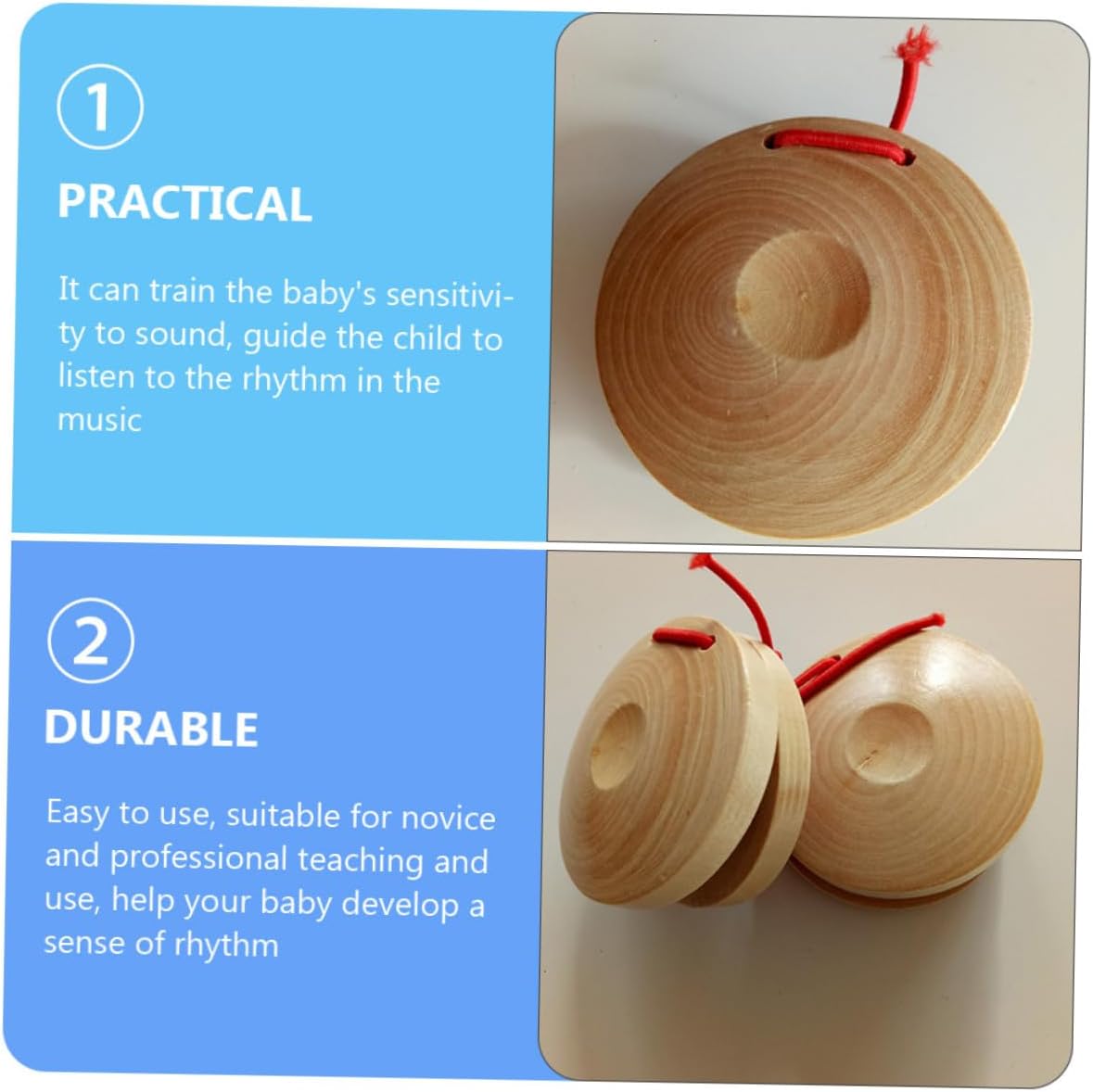 1

PRACTICAL

It can train the baby's sensitivity to sound, guide the child to listen to the rhythm in the music

2

DURABLE

Easy to use, suitable for novice and professional teaching and use, help your baby develop a sense of rhythm