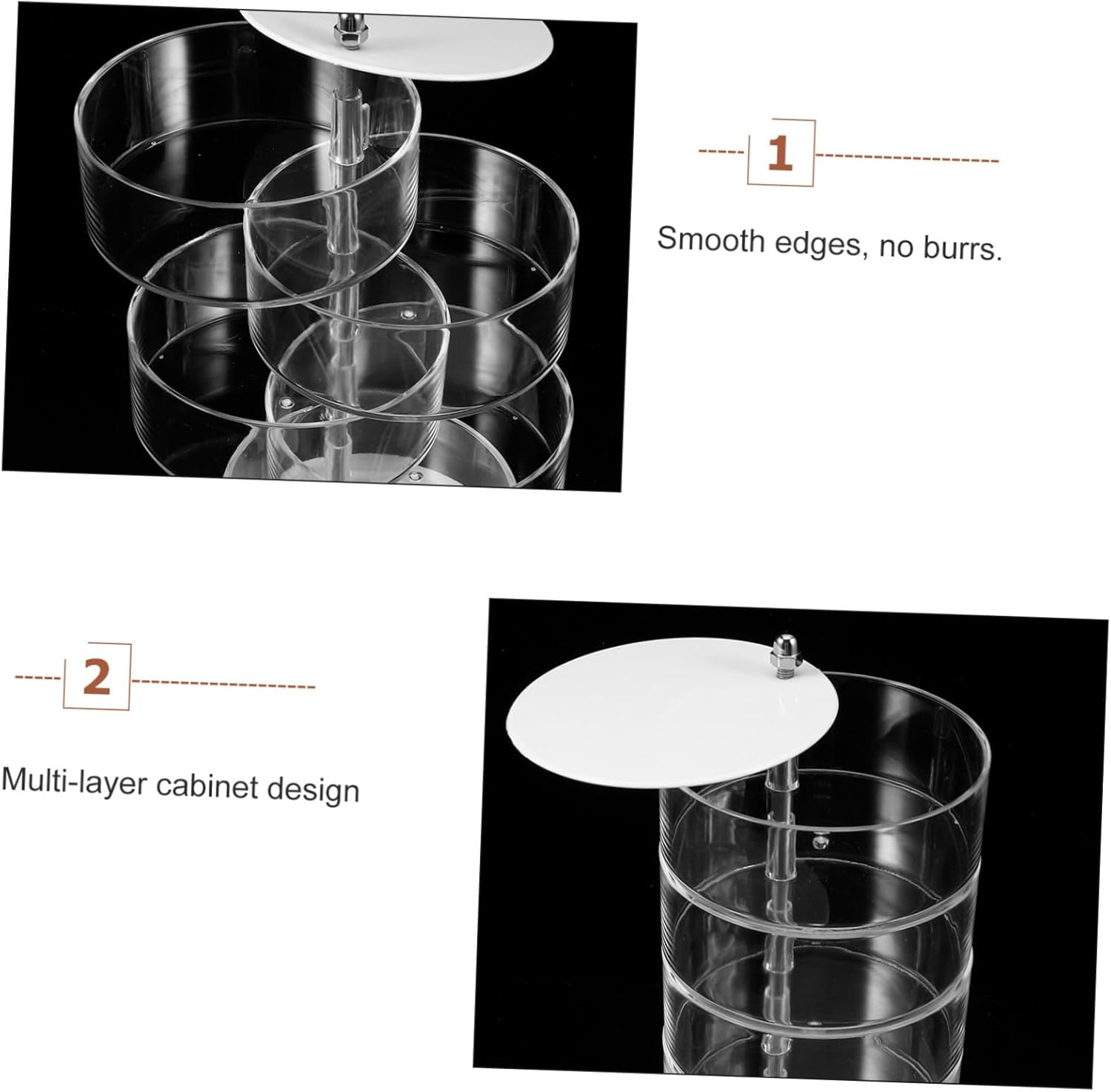 1

Smooth edges, no burrs.

2

Multi-layer cabinet design