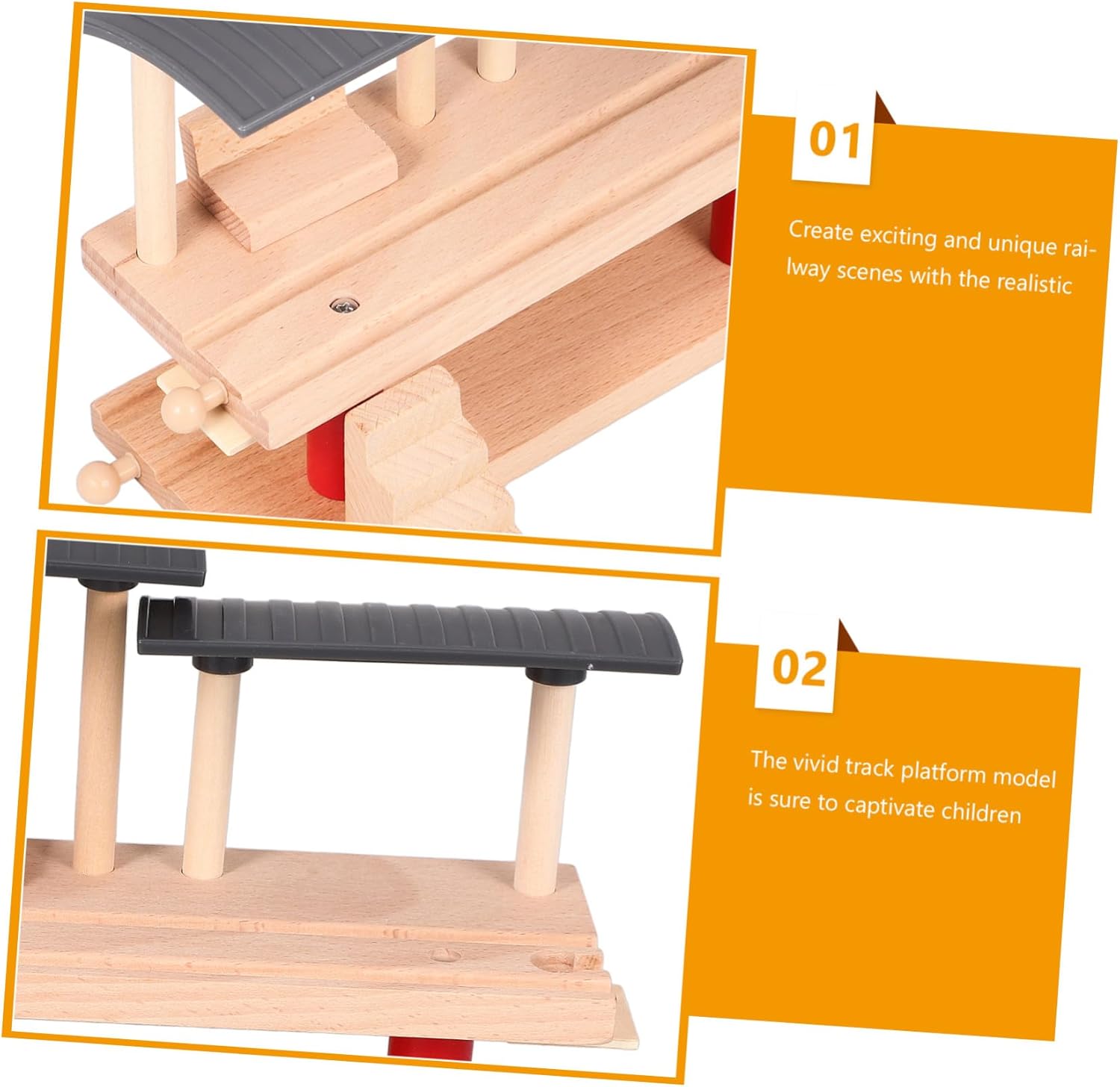 01

Create exciting and unique railway scenes with the realistic

02

The vivid track platform model is sure to captivate children