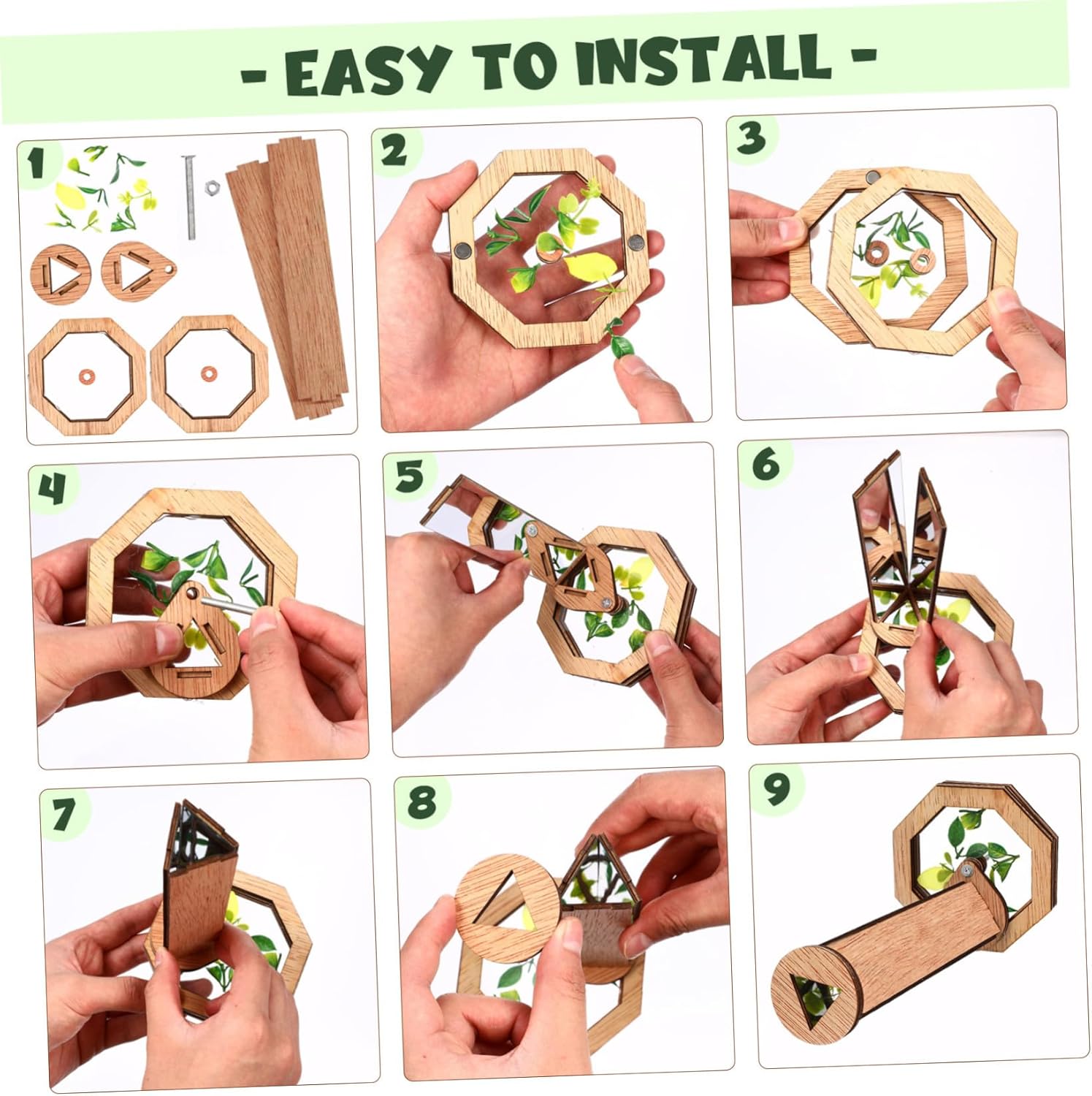 - EASY TO INSTALL -

1

2

3

4

5

6

7

8

9