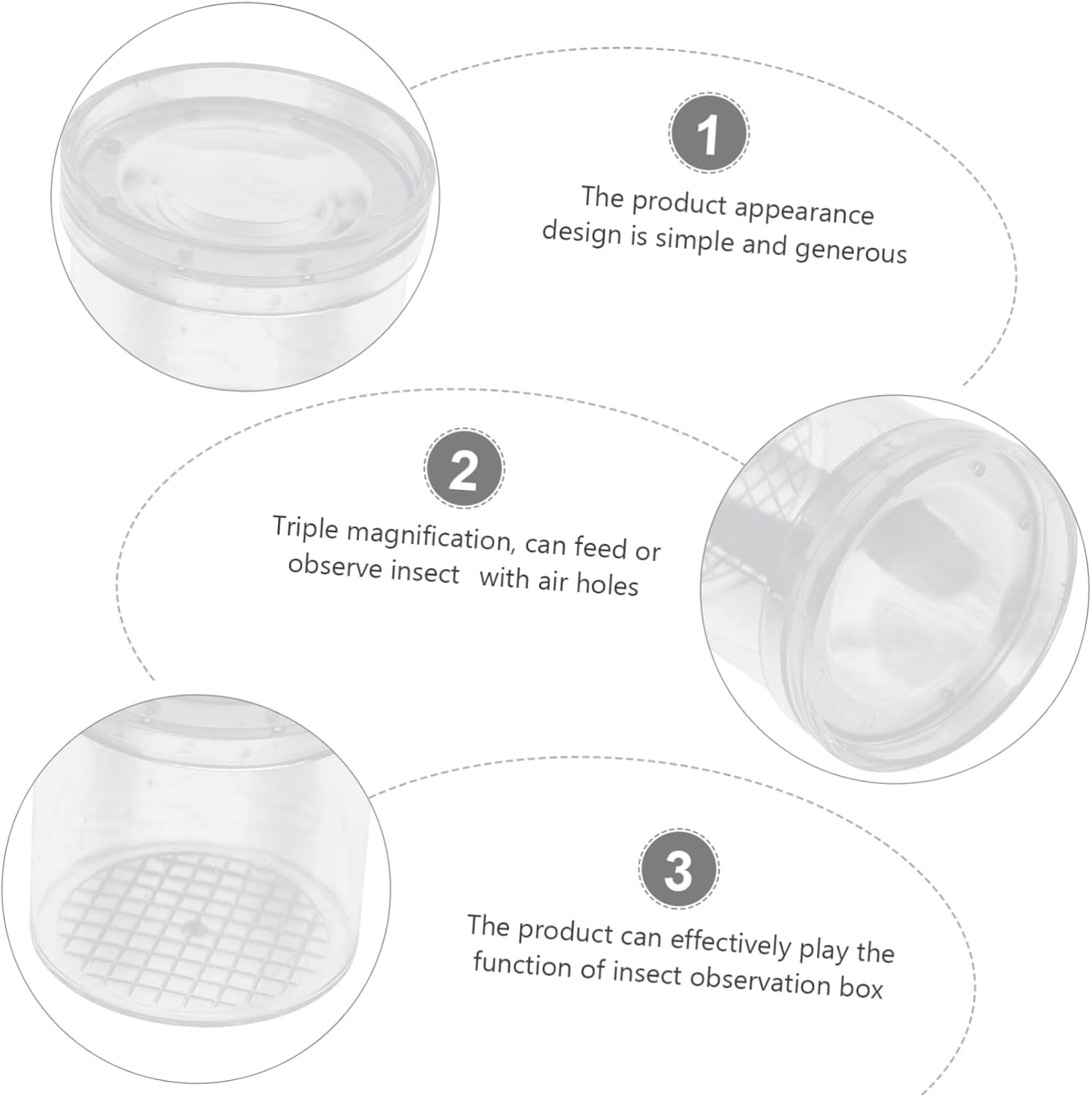 1

The product appearance design is simple and generous

2

Triple magnification, can feed or observe insect with air holes

3

The product can effectively play the function of insect observation box