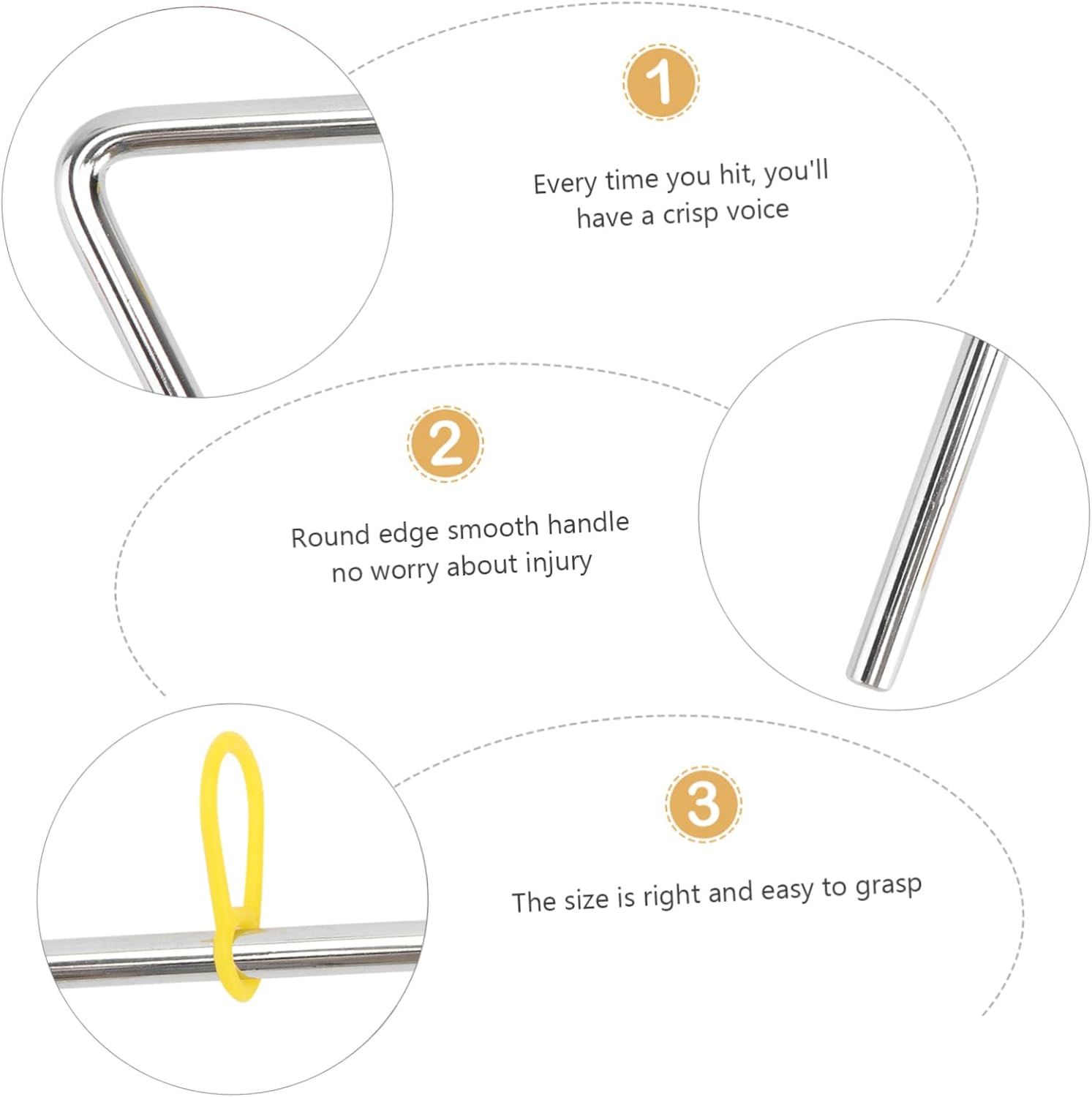 1

Every time you hit, you'll have a crisp voice

2

Round edge smooth handle no worry about injury

3

The size is right and easy to grasp