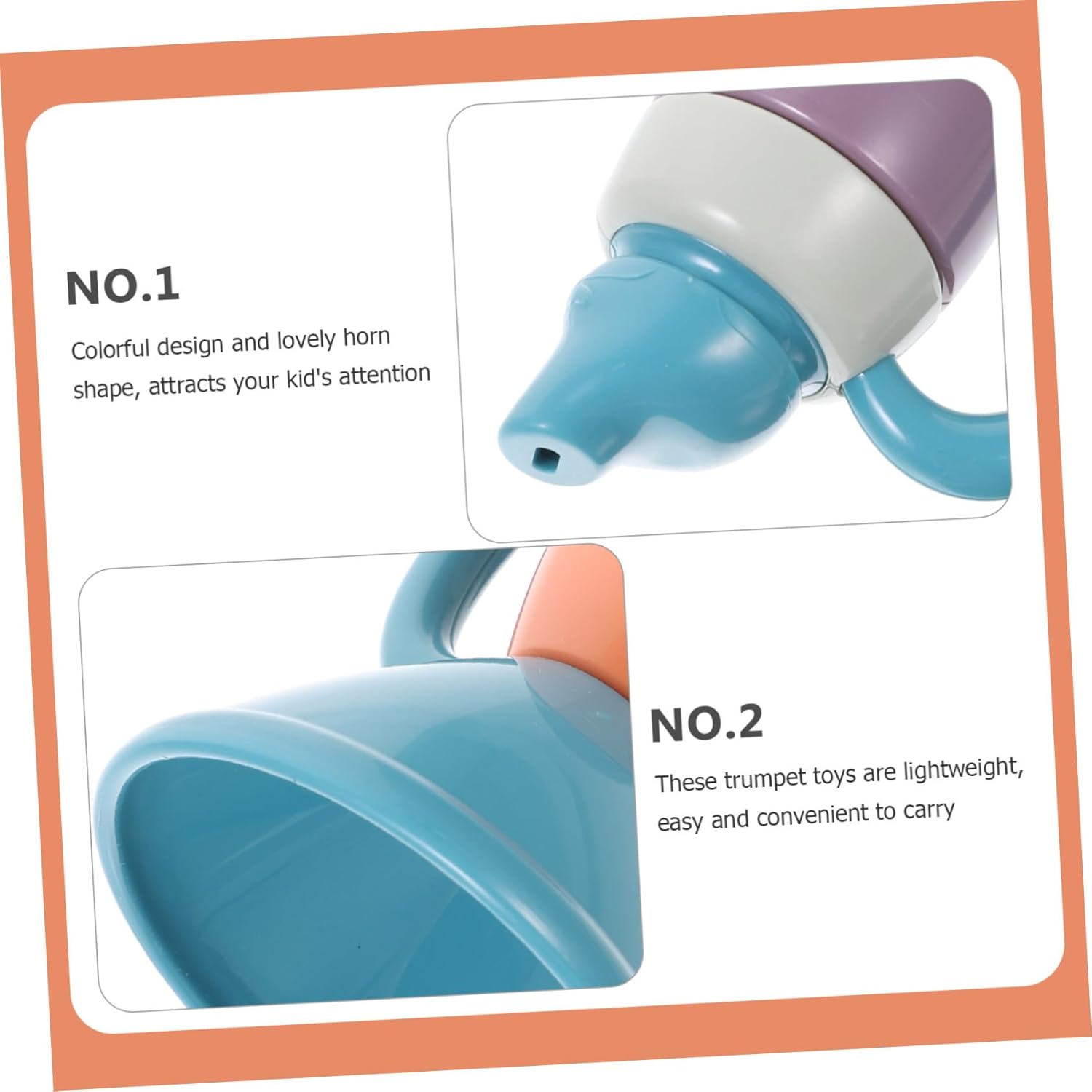 NO.1

Colorful design and lovely horn shape, attracts your kid's attention

NO.2

These trumpet toys are lightweight, easy and convenient to carry