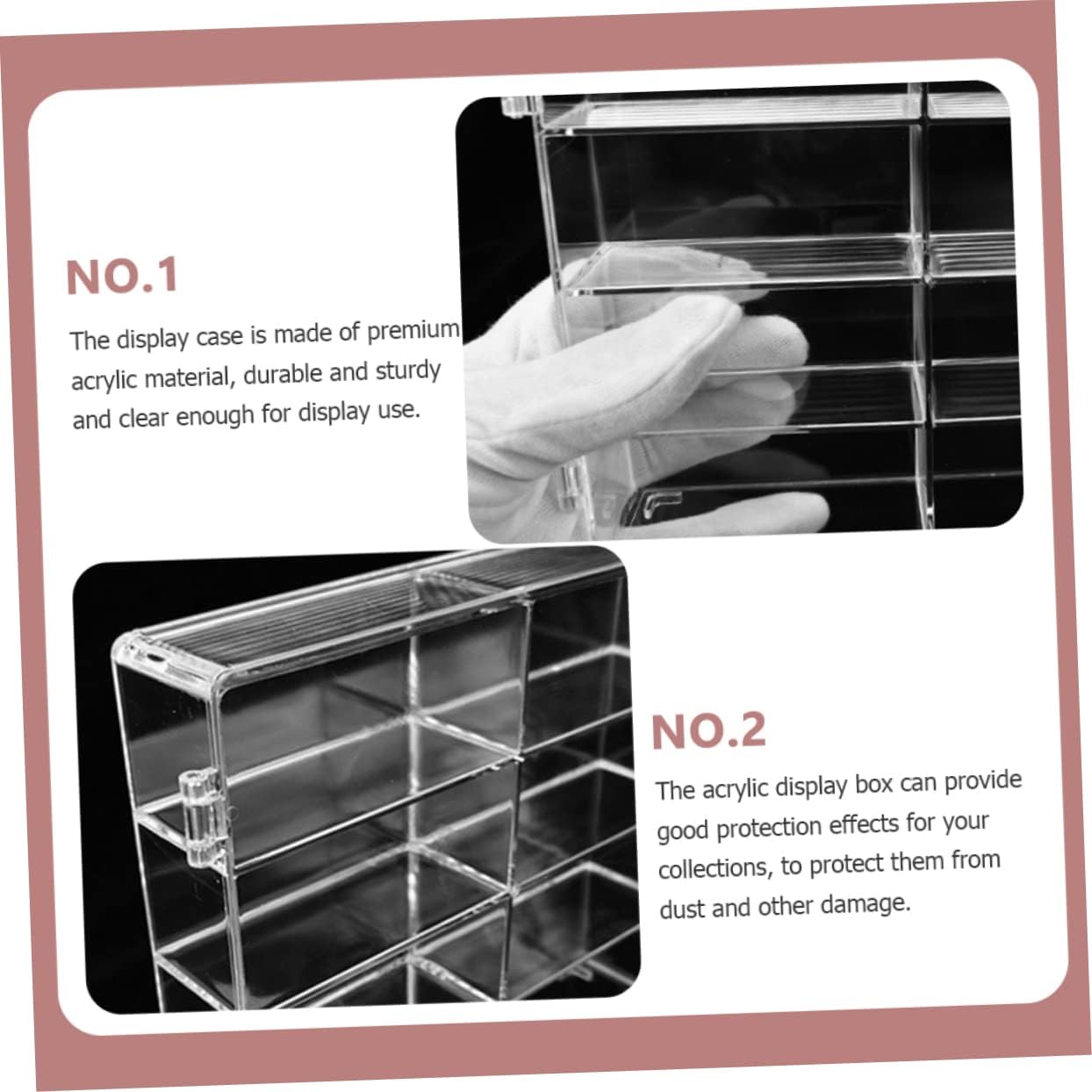 NO.1

The display case is made of premium acrylic material, durable and sturdy and clear enough for display use.

NO.2

The acrylic display box can provide good protection effects for your collections, to protect them from dust and other damage.