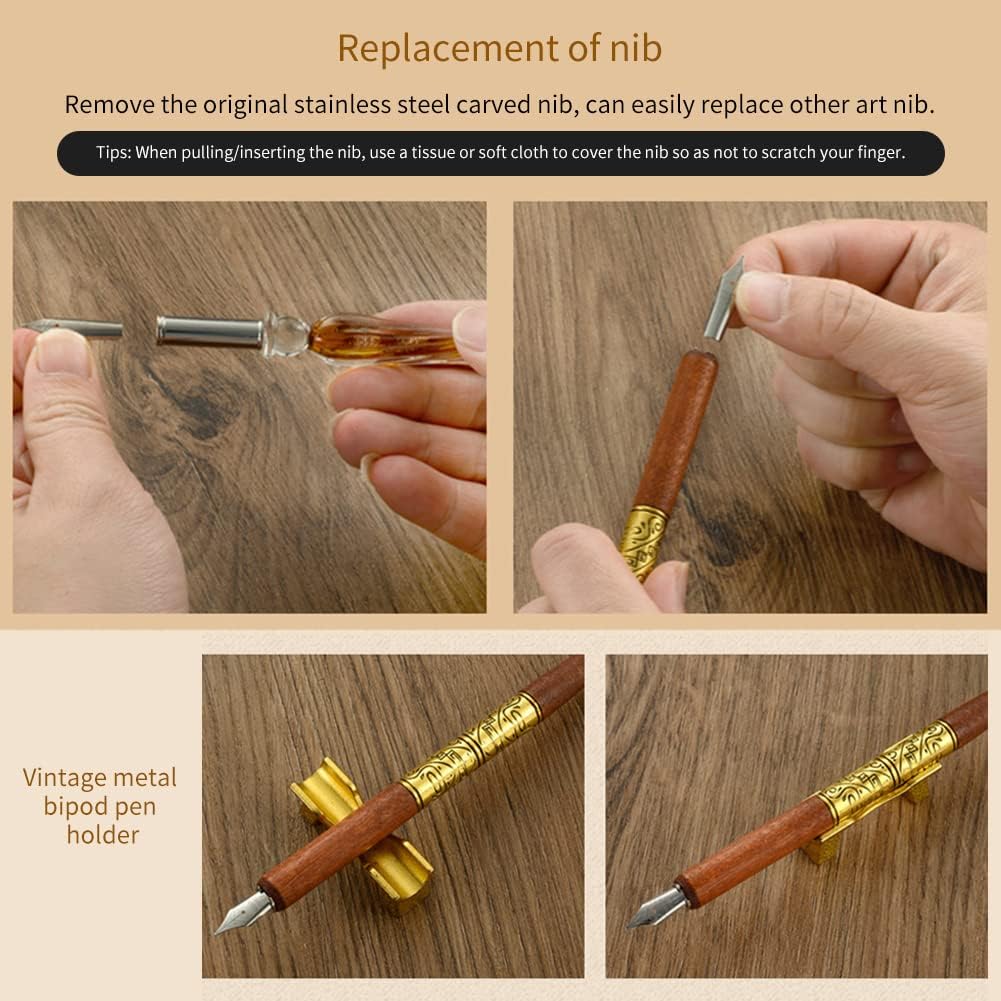 Replacement of nib

Remove the original stainless steel carved nib, can easily replace other art nib.

Tips: When pulling/inserting the nib, use a tissue or soft cloth to cover the nib so as not to scratch your finger.

Vintage metal bipod pen holder