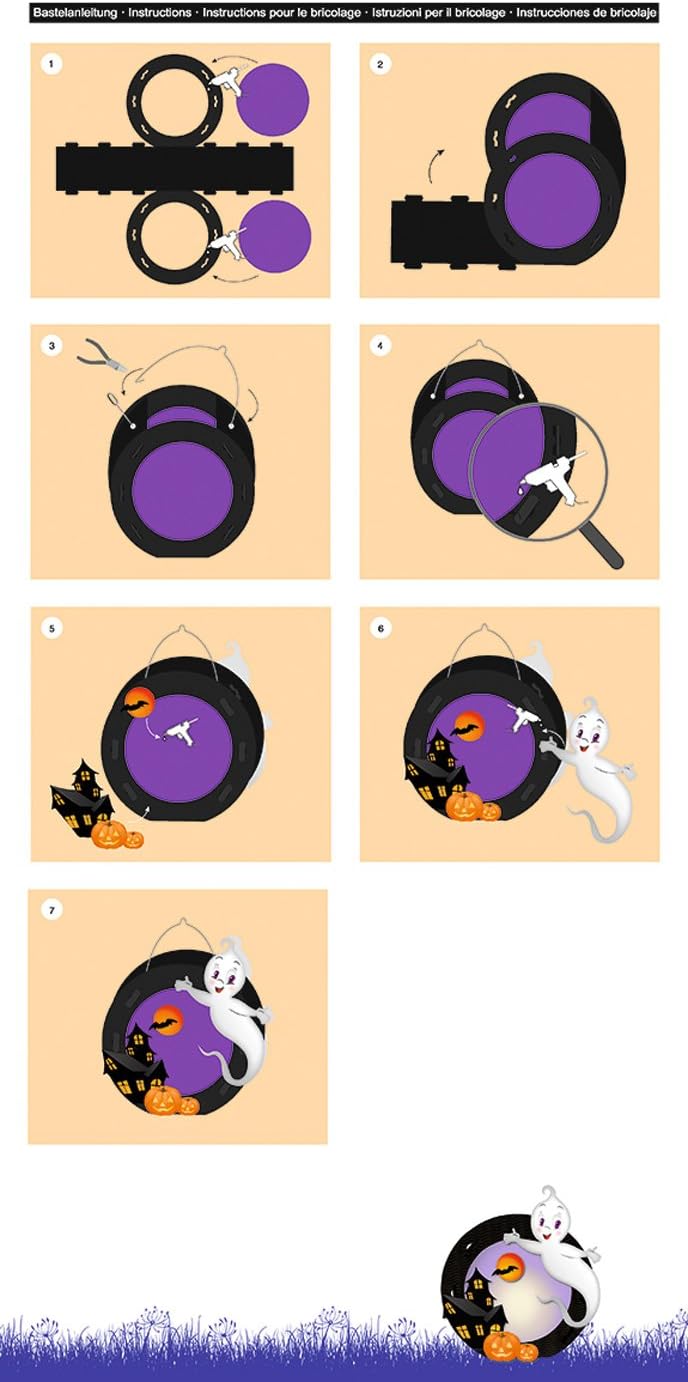 Bastelanleitung · Instructions · Instructions pour le bricolage · Istruzioni per il bricolage · Instrucciones de bricolaje

1

2

3

4

5

6

7