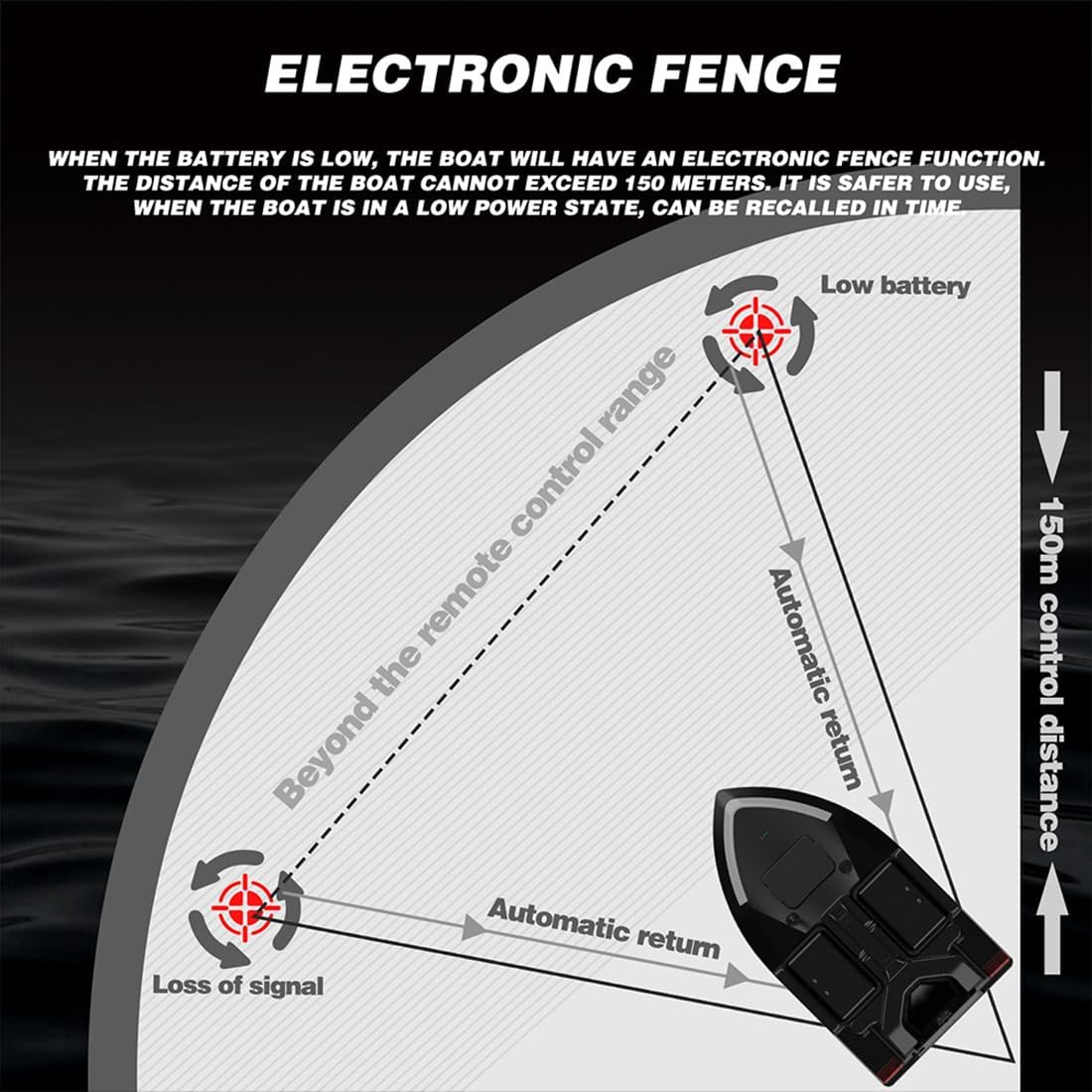 ELECTRONIC FENCE

WHEN THE BATTERY IS LOW, THE BOAT WILL HAVE AN ELECTRONIC FENCE FUNCTION. THE DISTANCE OF THE BOAT CANNOT EXCEED 150 METERS. IT IS SAFER TO USE, WHEN THE BOAT IS IN A LOW POWER STATE, CAN BE RECALLED IN TIME.

Low battery

Beyond the remote control range

Automatic return

150m control distance

Automatic return

Loss of signal