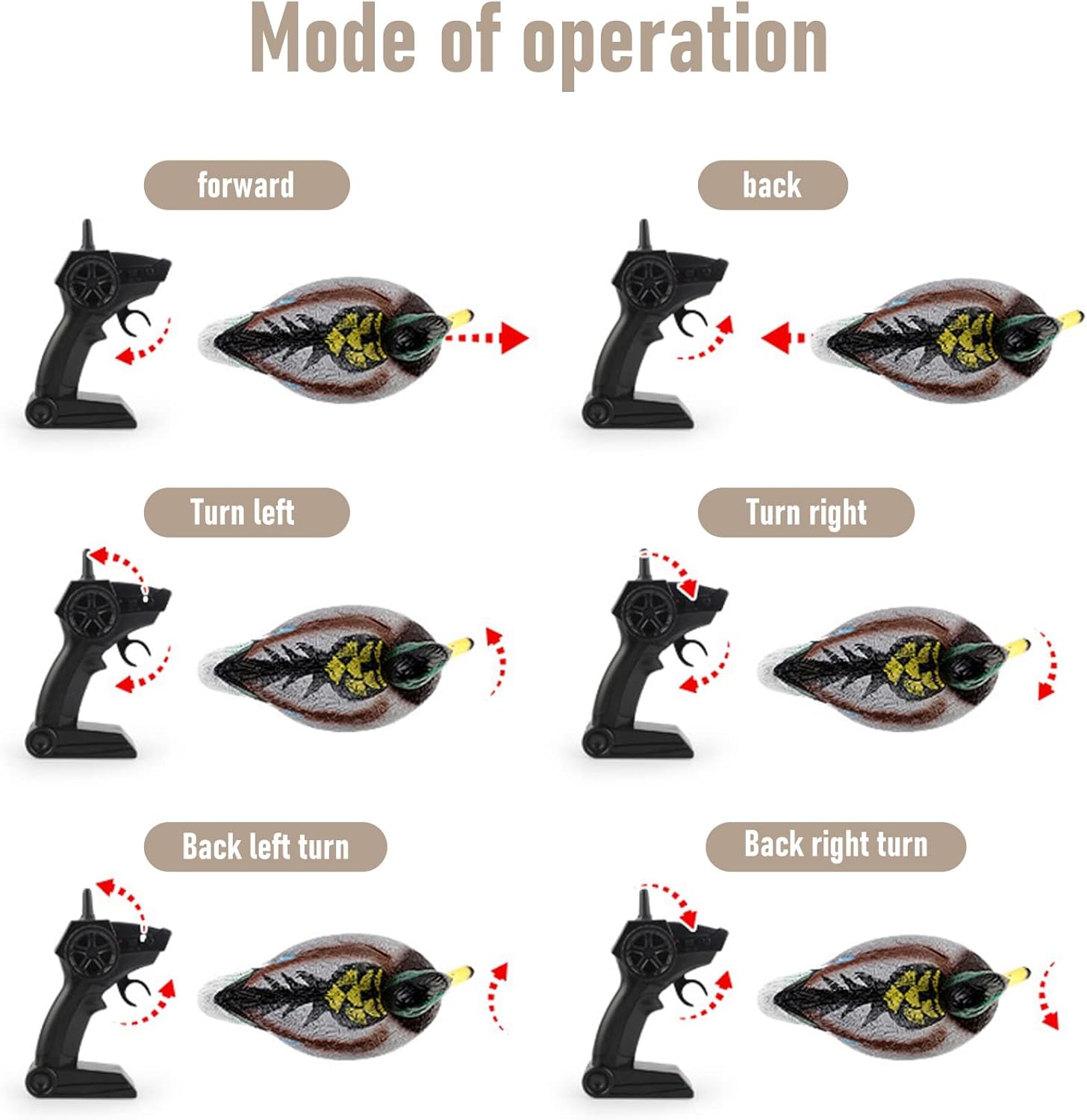 Mode of operation

forward

back

Turn left

Turn right

Back left turn

Back right turn