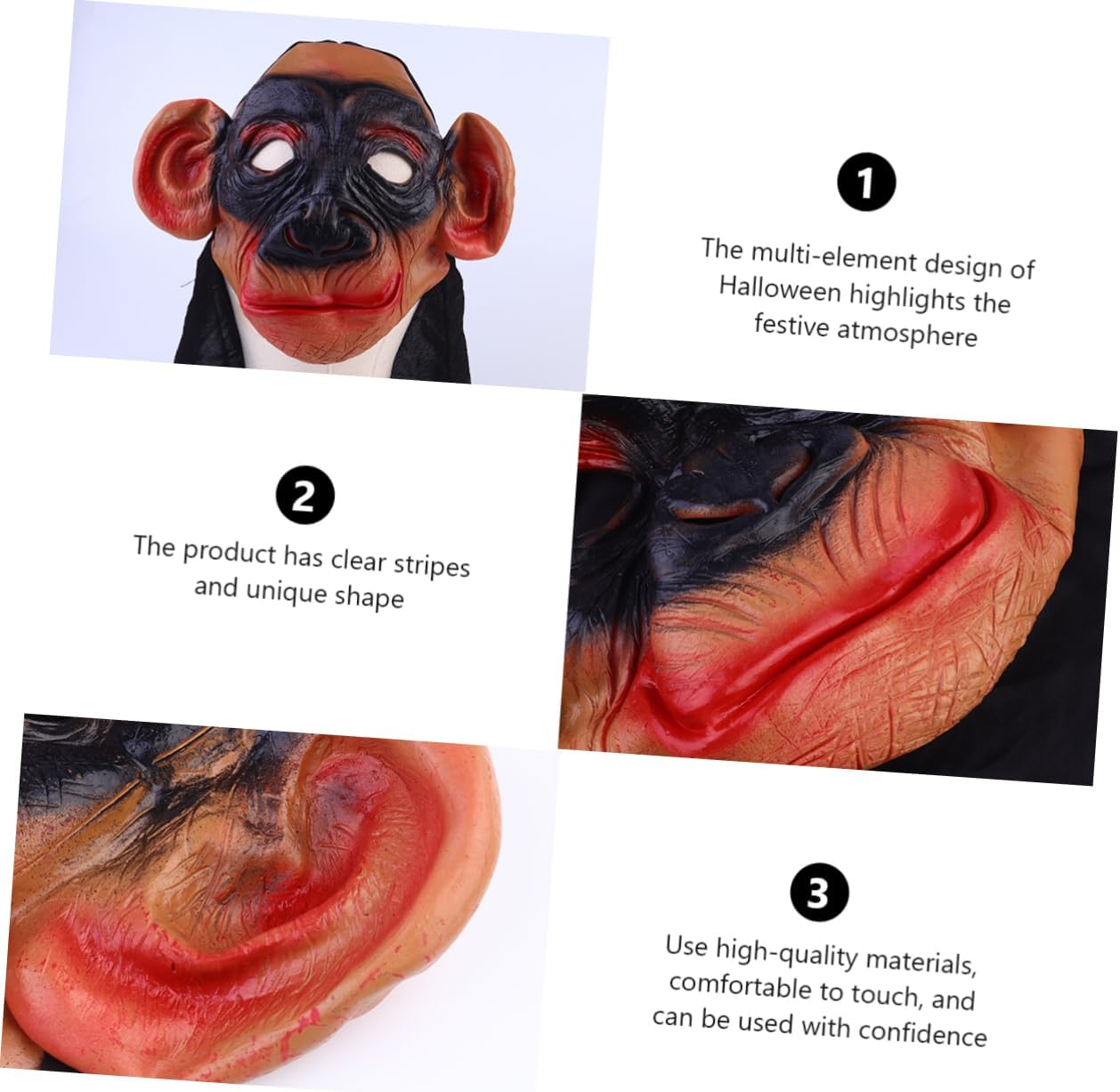 1

The multi-element design of Halloween highlights the festive atmosphere

2

The product has clear stripes and unique shape

3

Use high-quality materials, comfortable to touch, and can be used with confidence