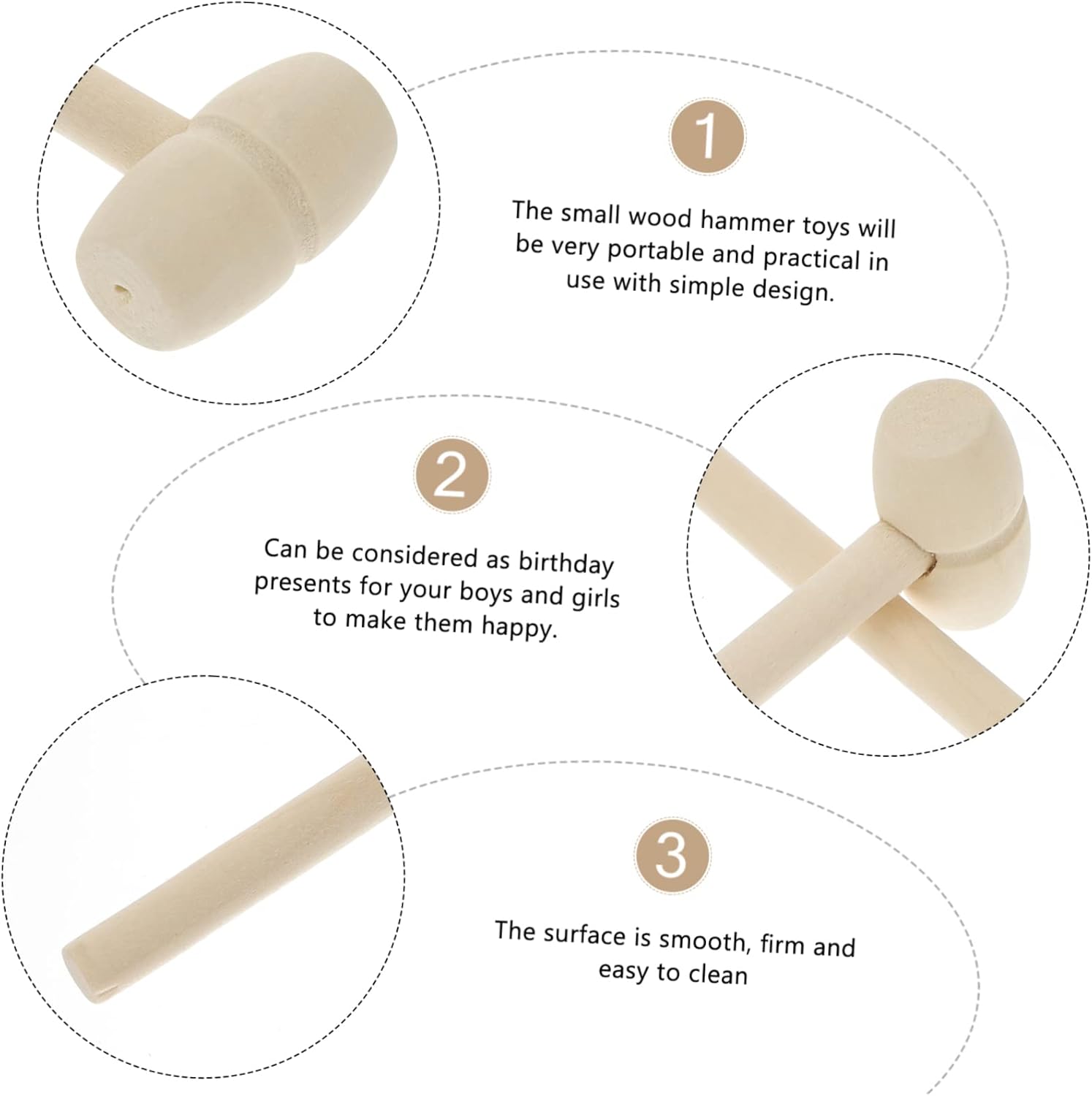 1

The small wood hammer toys will be very portable and practical in use with simple design.

2

Can be considered as birthday presents for your boys and girls to make them happy.

3

The surface is smooth, firm and easy to clean