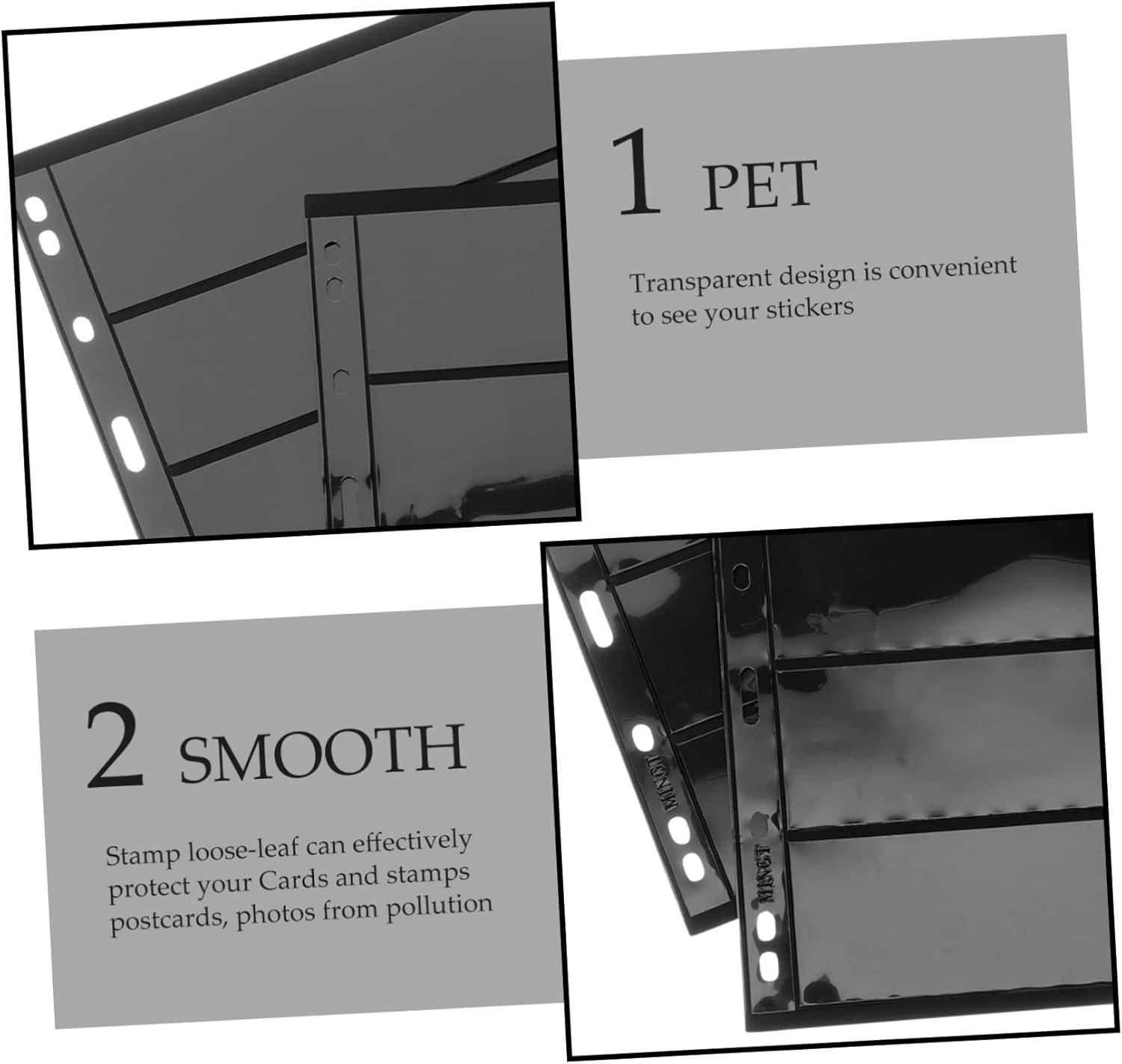 1 PET

Transparent design is convenient to see your stickers

2 SMOOTH

Stamp loose-leaf can effectively protect your Cards and stamps postcards, photos from pollution

MINGT

MINGT