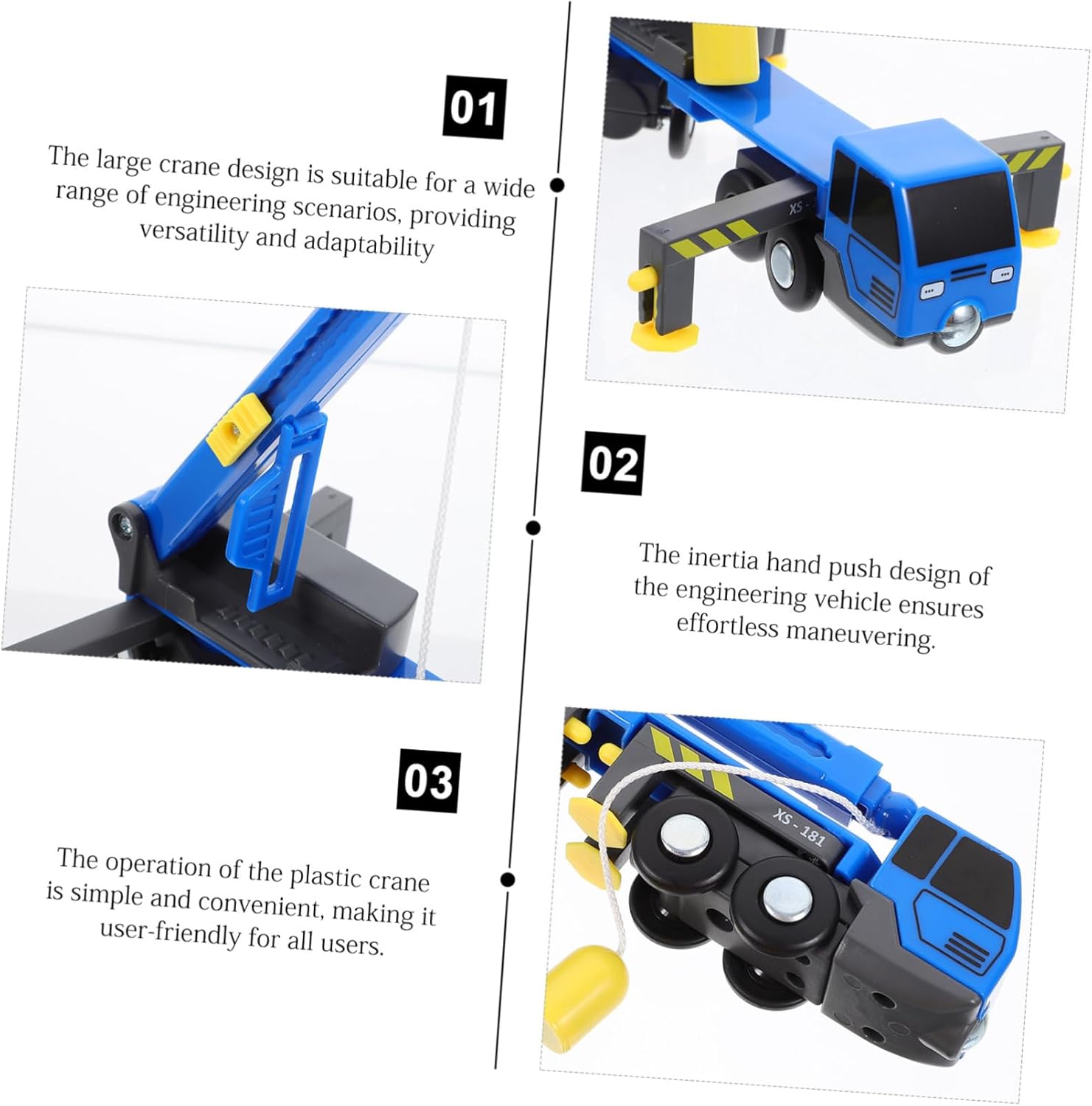 01

The large crane design is suitable for a wide range of engineering scenarios, providing versatility and adaptability

XS -

02

The inertia hand push design of the engineering vehicle ensures effortless maneuvering.

03

The operation of the plastic crane is simple and convenient, making it user-friendly for all users.

XS - 181