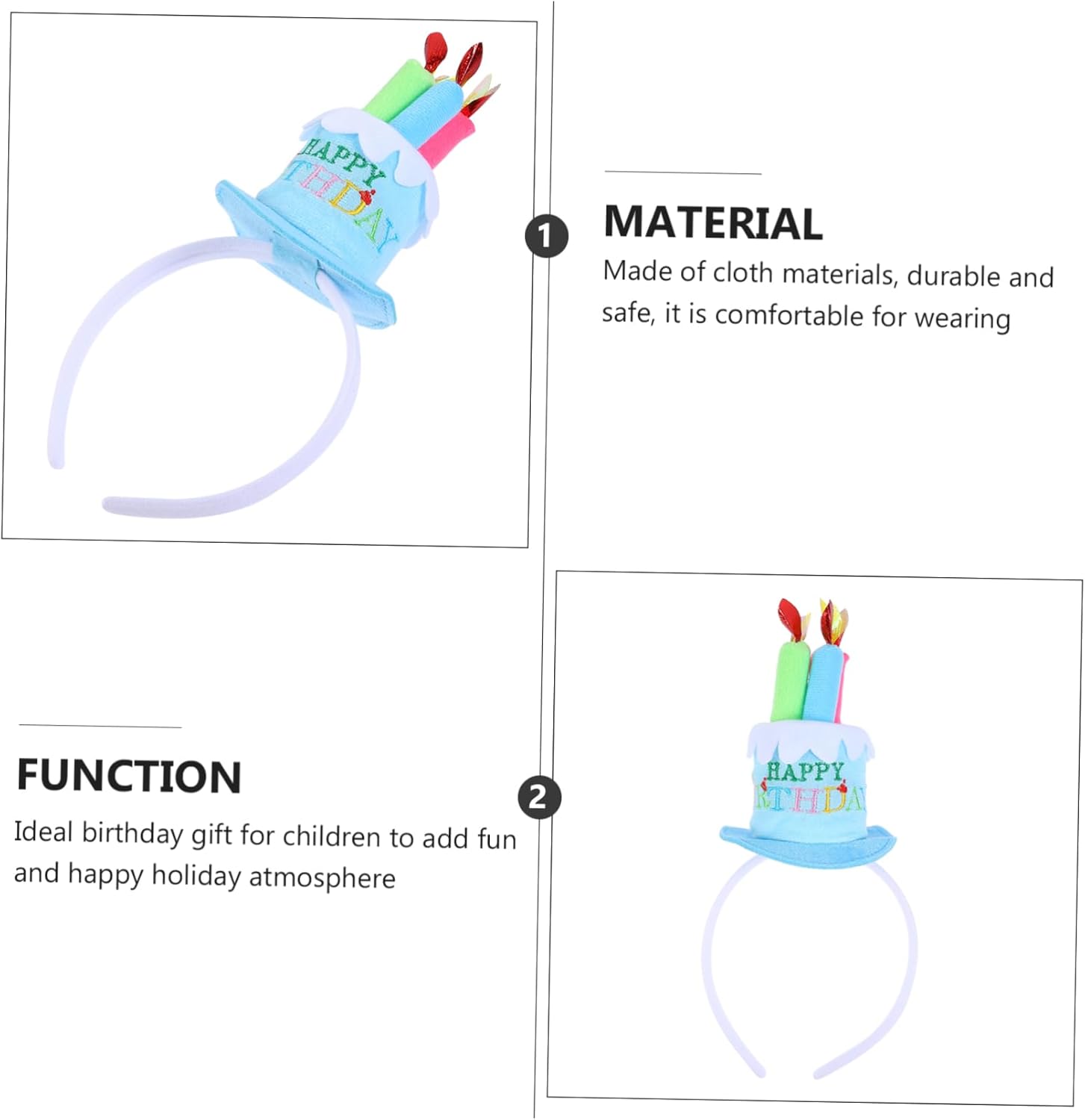 HAPPY
THDAY

1

MATERIAL

Made of cloth materials, durable and safe, it is comfortable for wearing

FUNCTION

Ideal birthday gift for children to add fun and happy holiday atmosphere

2

HAPPY
RTHDAY