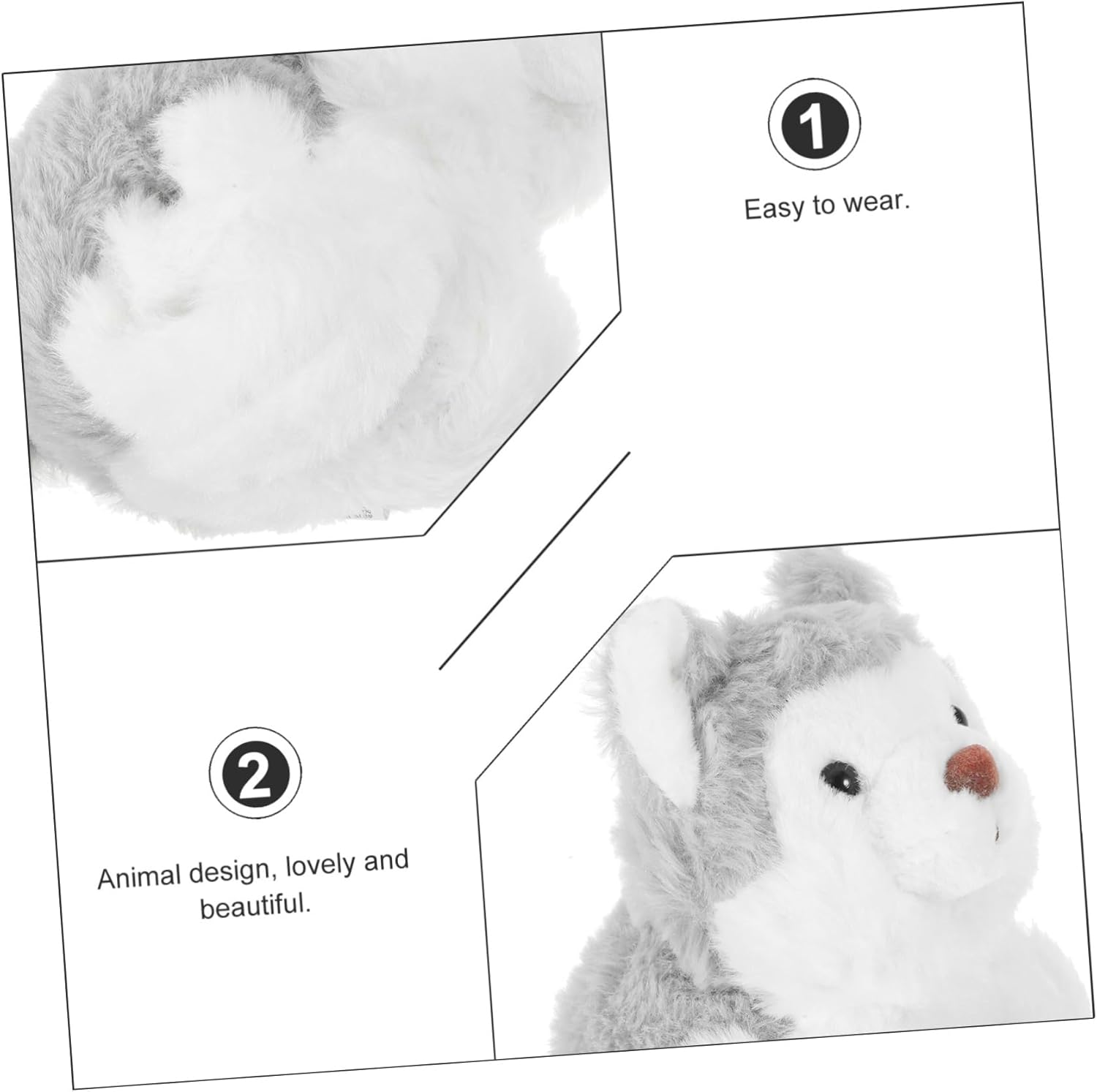 1

Easy to wear.

2

Animal design, lovely and beautiful.