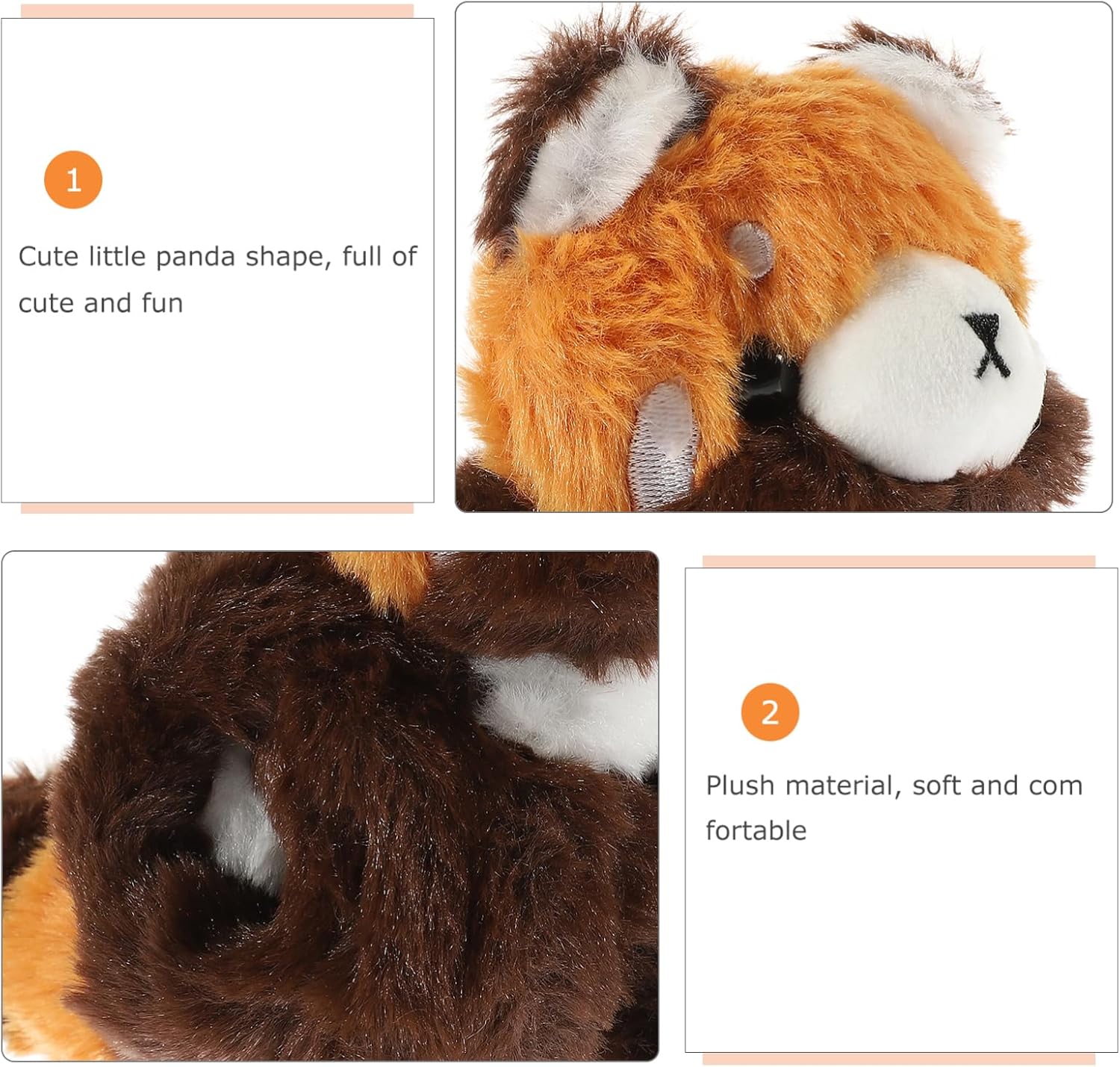 1

Cute little panda shape, full of cute and fun

2

Plush material, soft and com fortable