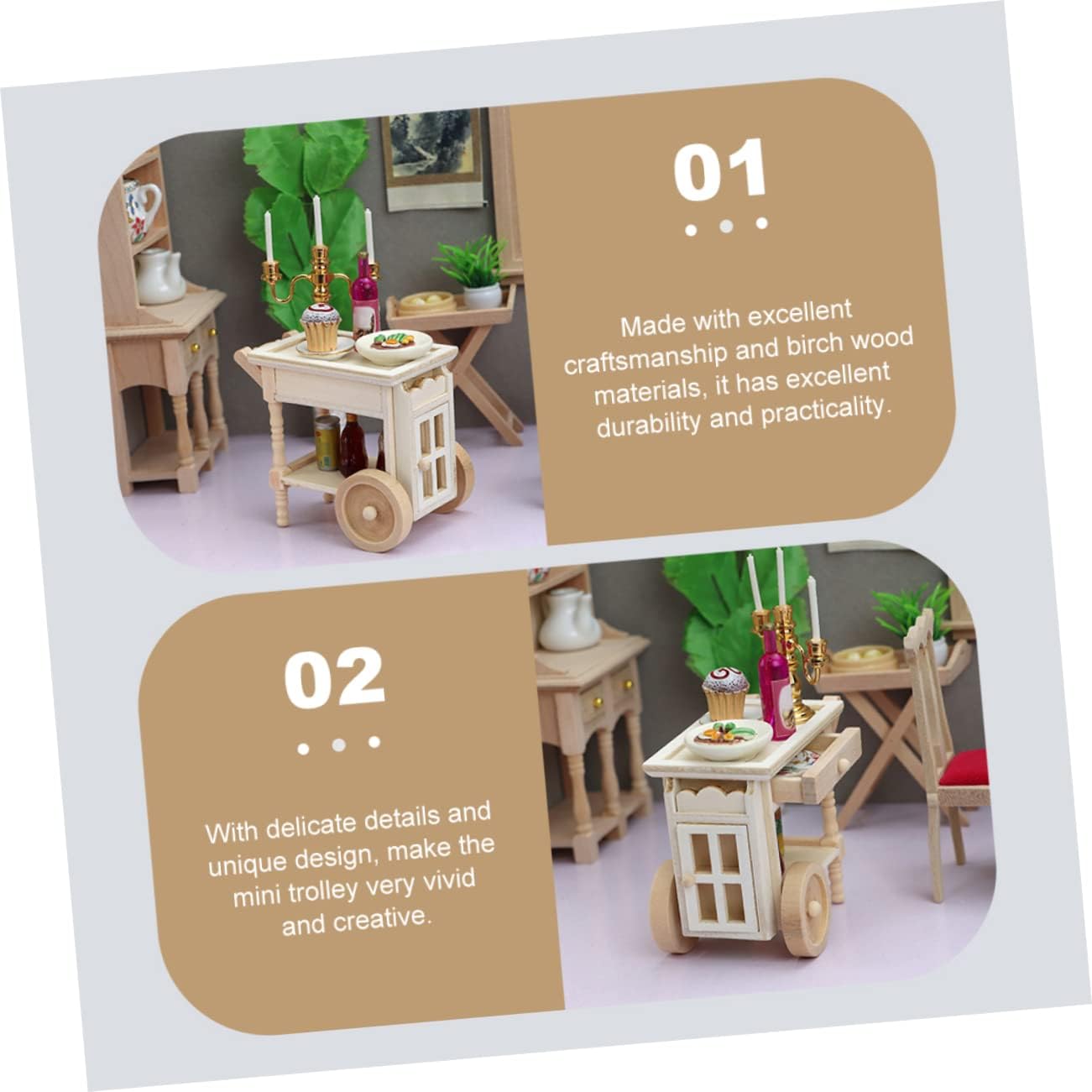 01

Made with excellent craftsmanship and birch wood materials, it has excellent durability and practicality.

02

With delicate details and unique design, make the mini trolley very vivid and creative.