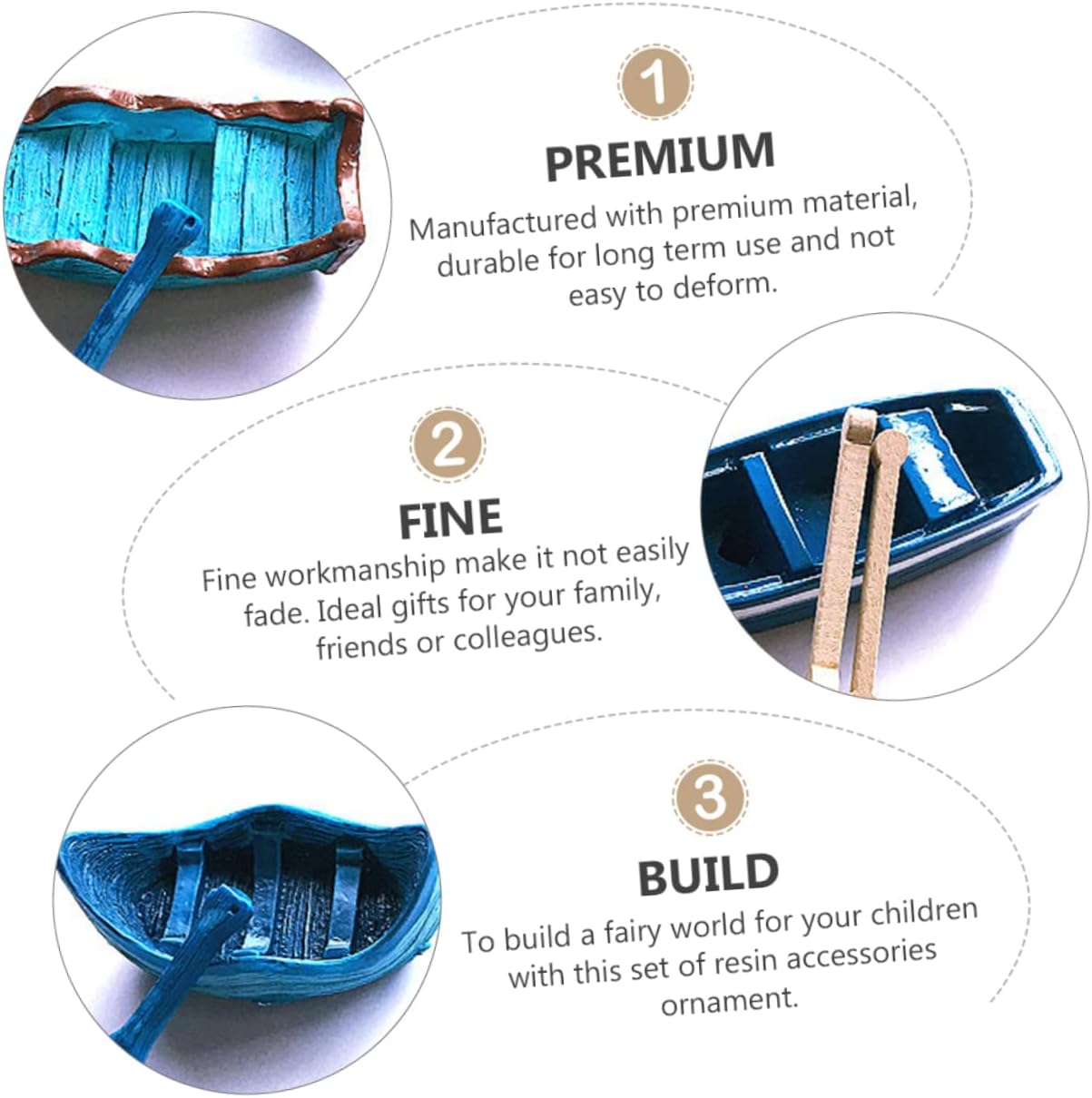 1

PREMIUM

Manufactured with premium material, durable for long term use and not easy to deform.

2

FINE

Fine workmanship make it not easily fade. Ideal gifts for your family, friends or colleagues.

3

BUILD

To build a fairy world for your children with this set of resin accessories ornament.