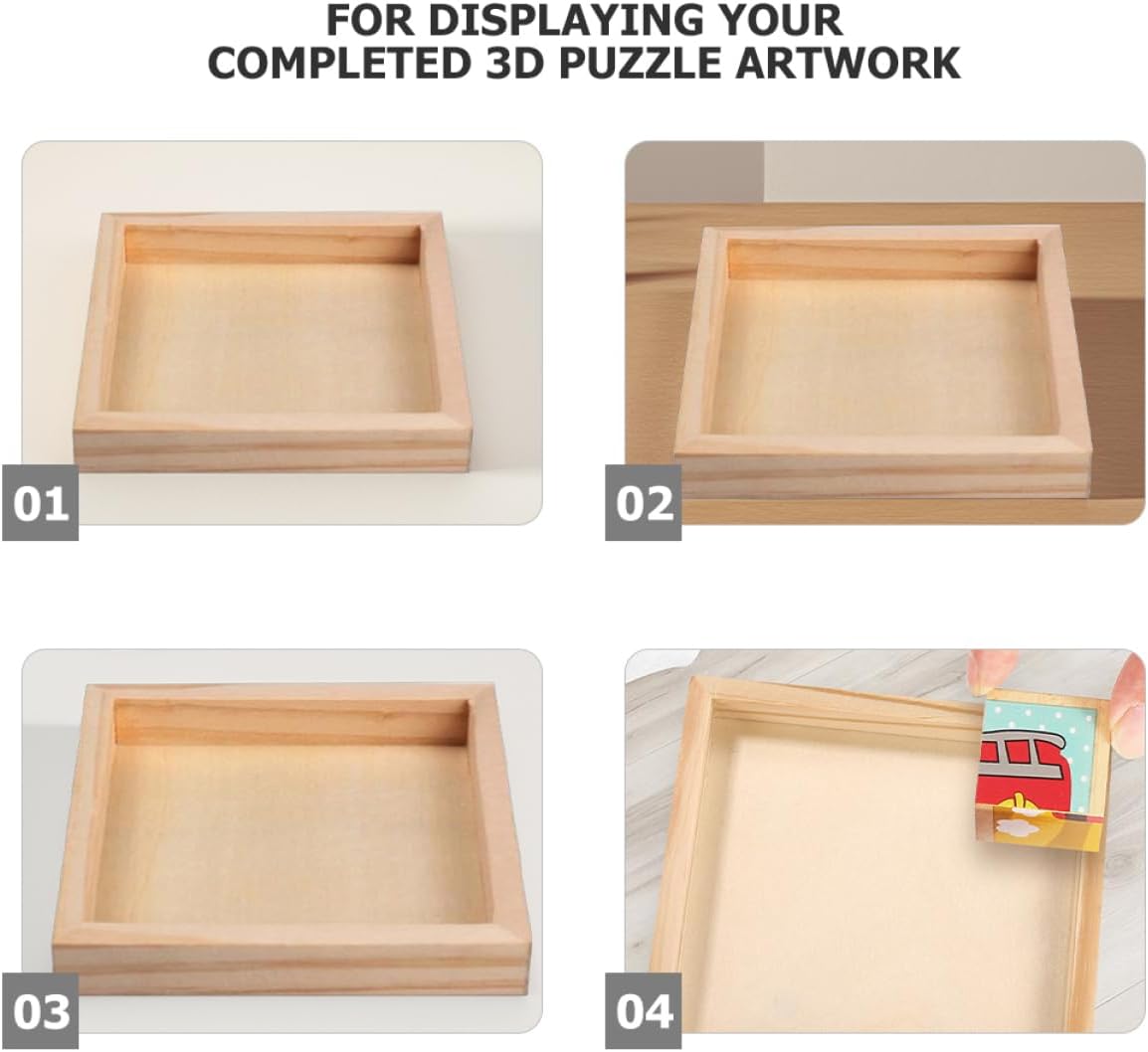 FOR DISPLAYING YOUR COMPLETED 3D PUZZLE ARTWORK

01

02

03

04