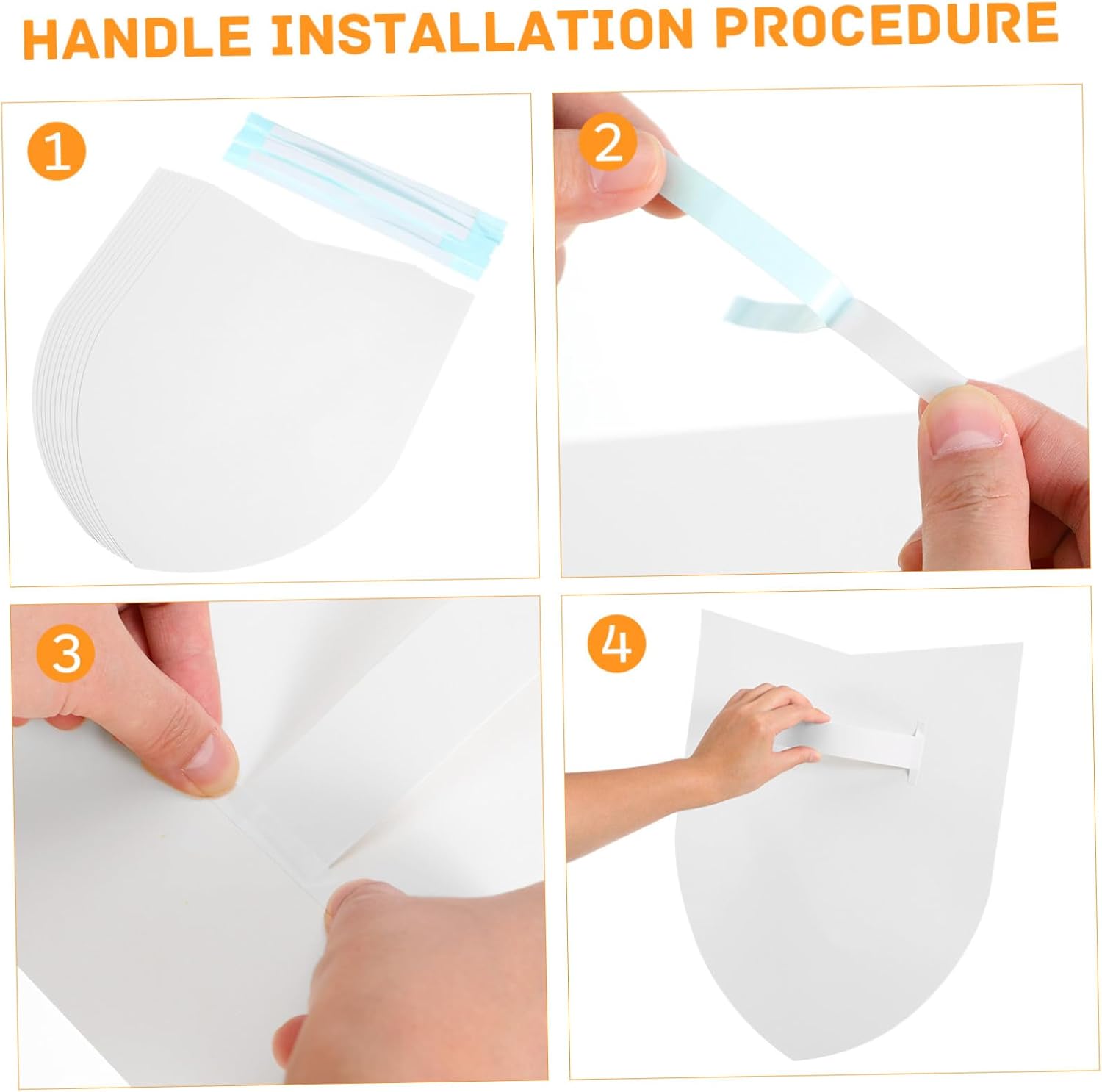 HANDLE INSTALLATION PROCEDURE

1

2

3

4