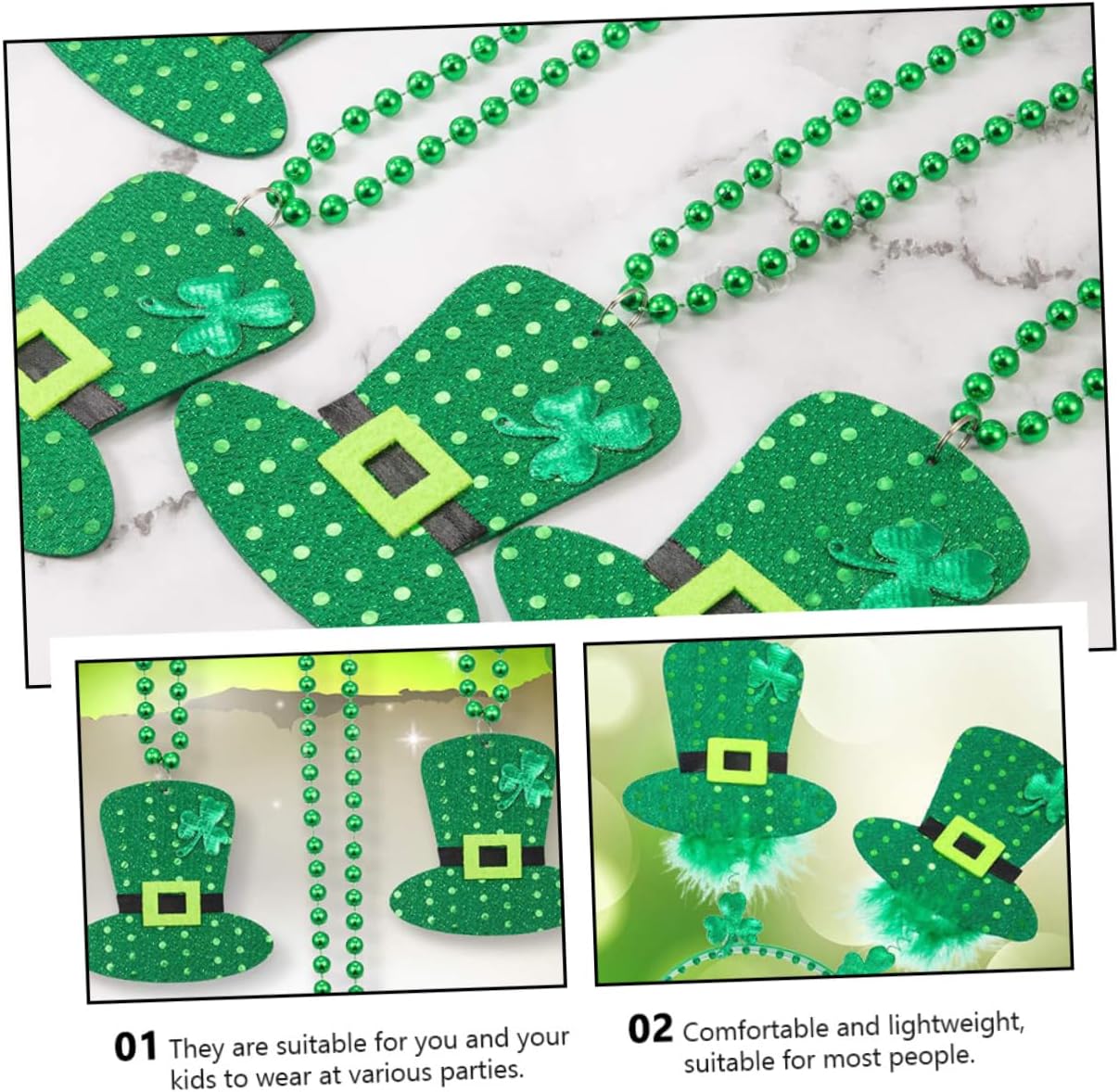 01 They are suitable for you and your kids to wear at various parties.

02 Comfortable and lightweight, suitable for most people.