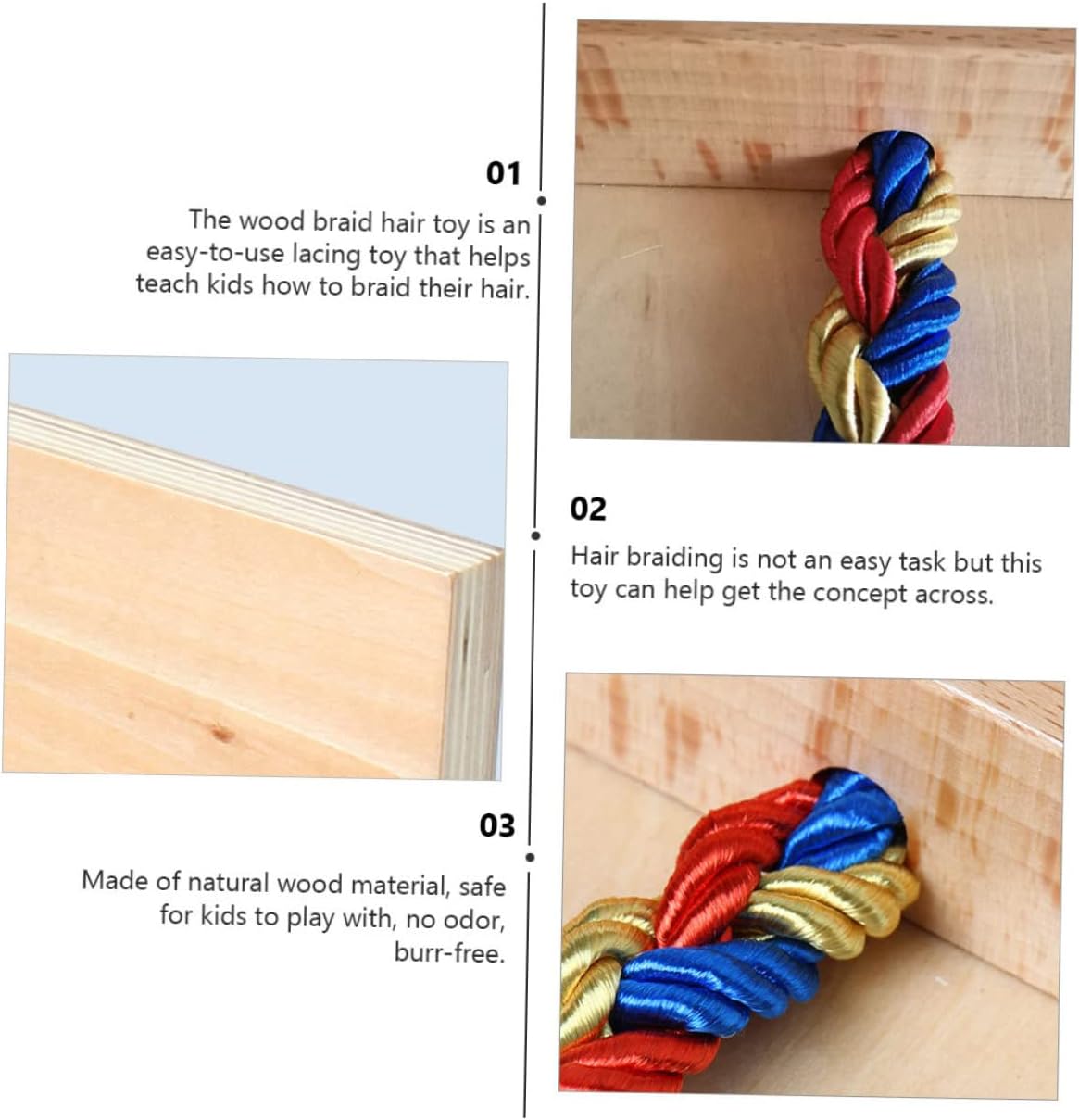 01

The wood braid hair toy is an easy-to-use lacing toy that helps teach kids how to braid their hair.

02

Hair braiding is not an easy task but this toy can help get the concept across.

03

Made of natural wood material, safe for kids to play with, no odor, burr-free.