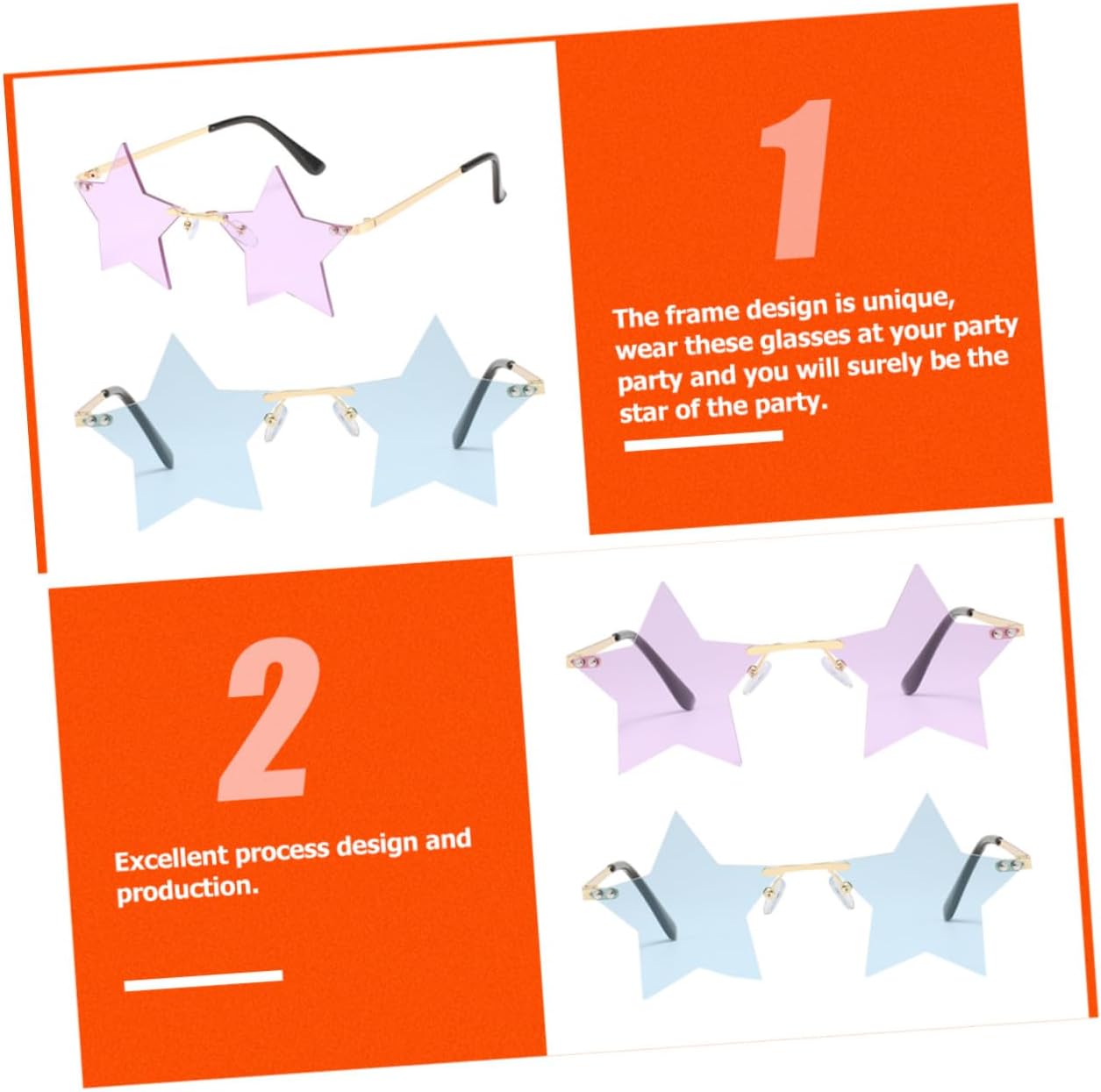 1

The frame design is unique, wear these glasses at your party party and you will surely be the star of the party.

2

Excellent process design and production.