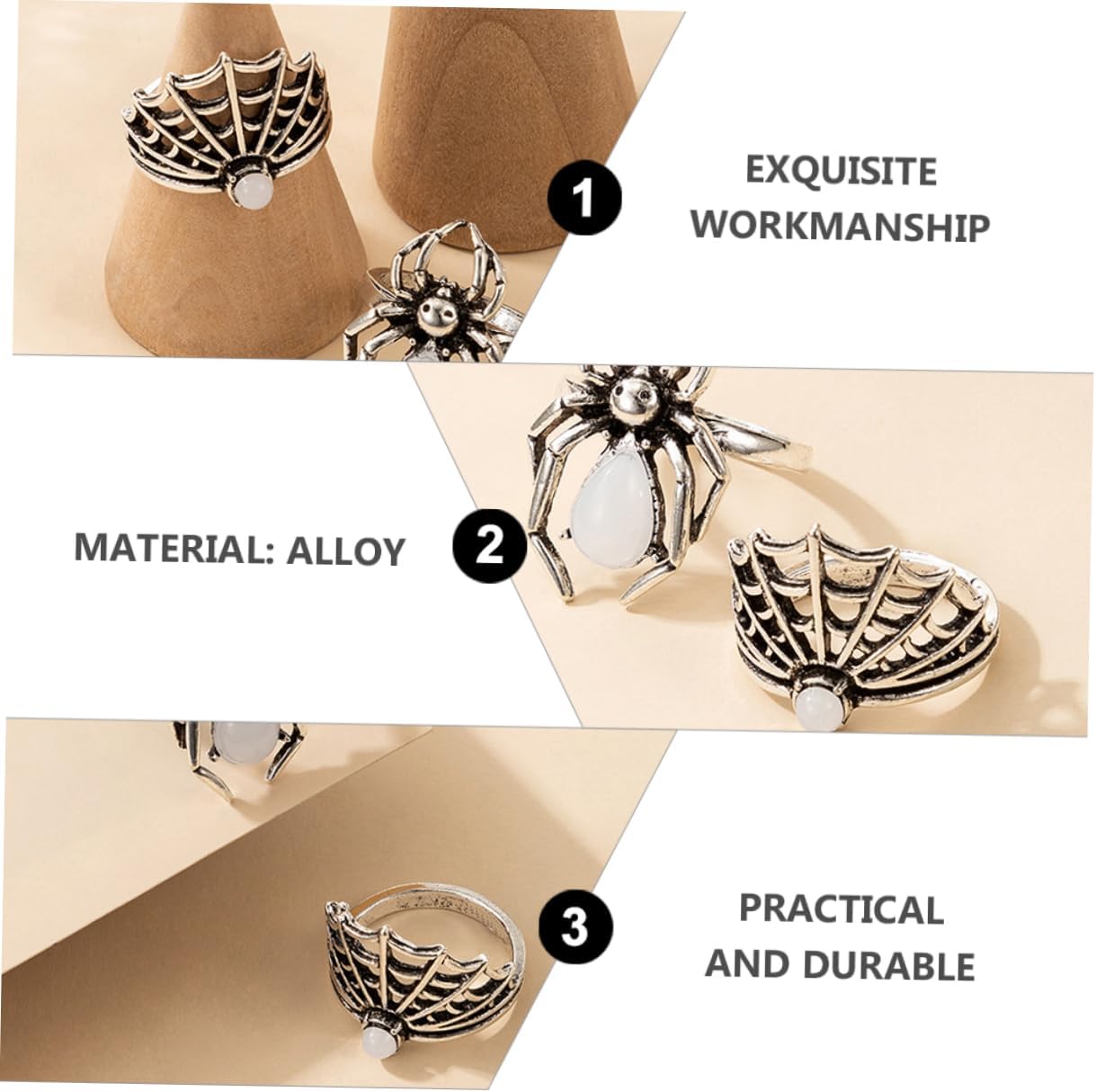 1

EXQUISITE WORKMANSHIP

MATERIAL: ALLOY

2

3

PRACTICAL AND DURABLE