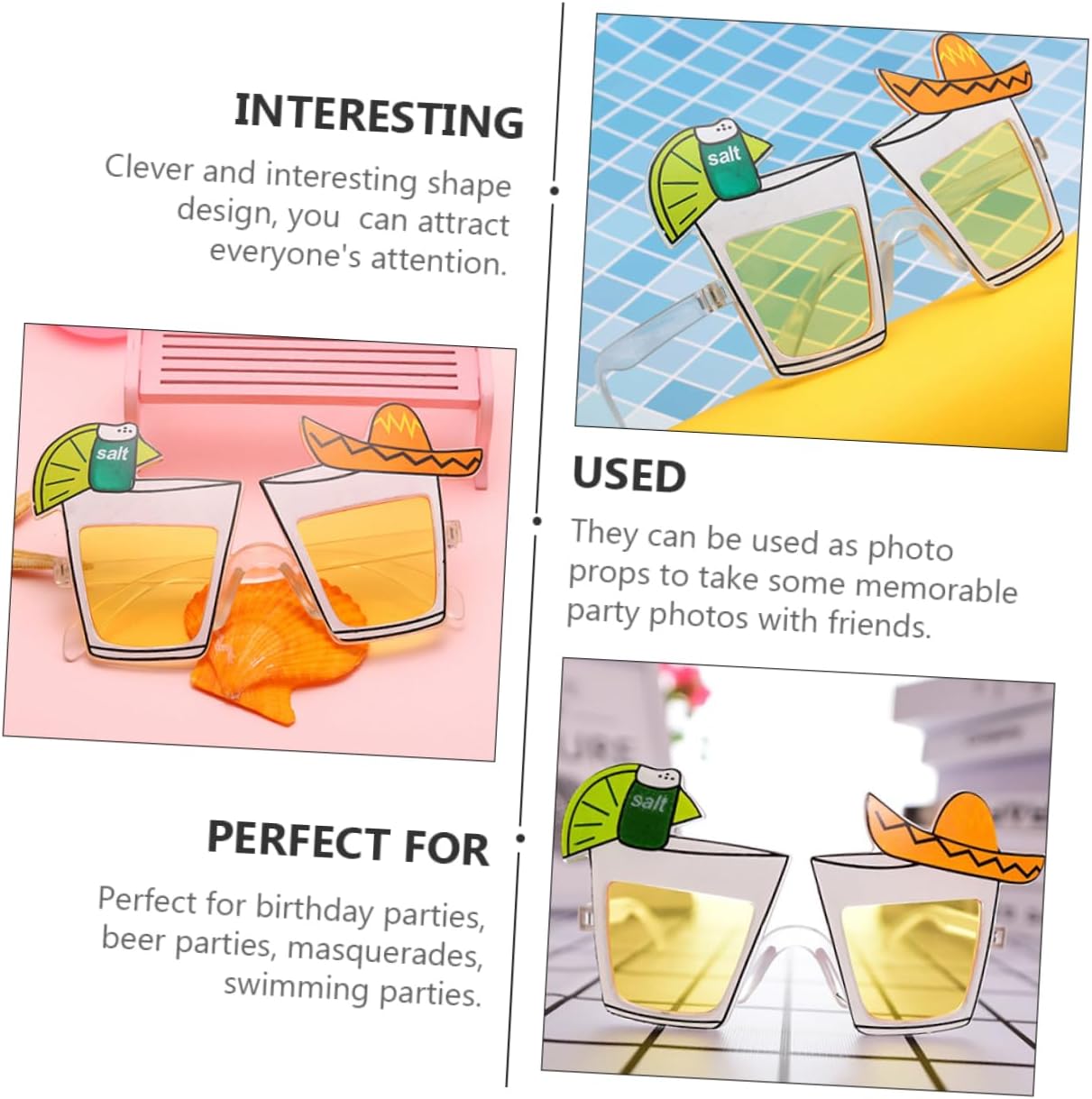 INTERESTING

Clever and interesting shape design, you can attract everyone's attention.

salt

salt

USED

They can be used as photo props to take some memorable party photos with friends.

PERFECT FOR

Perfect for birthday parties, beer parties, masquerades, swimming parties.

salt