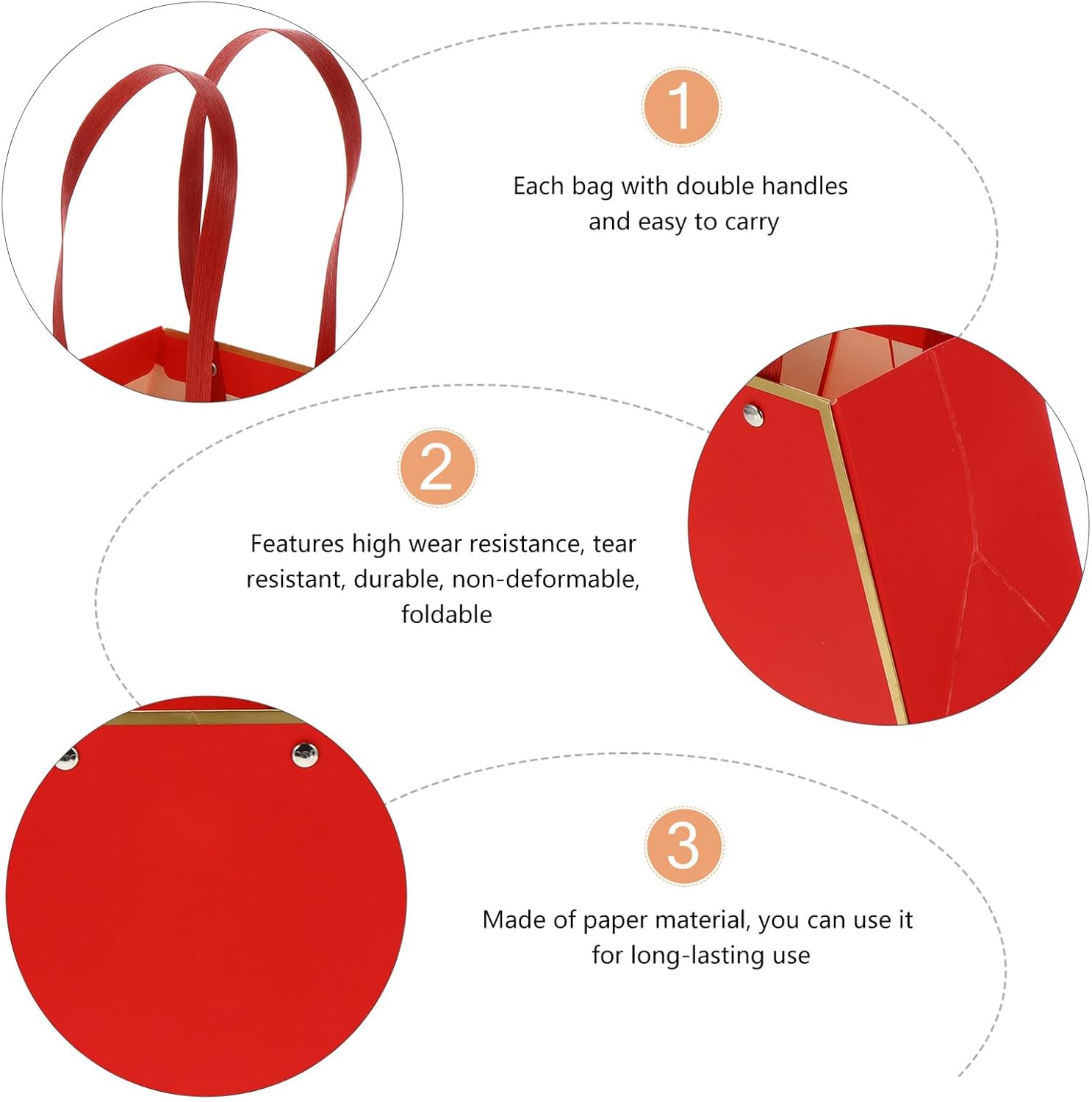 1

Each bag with double handles and easy to carry

2

Features high wear resistance, tear resistant, durable, non-deformable, foldable

3

Made of paper material, you can use it for long-lasting use