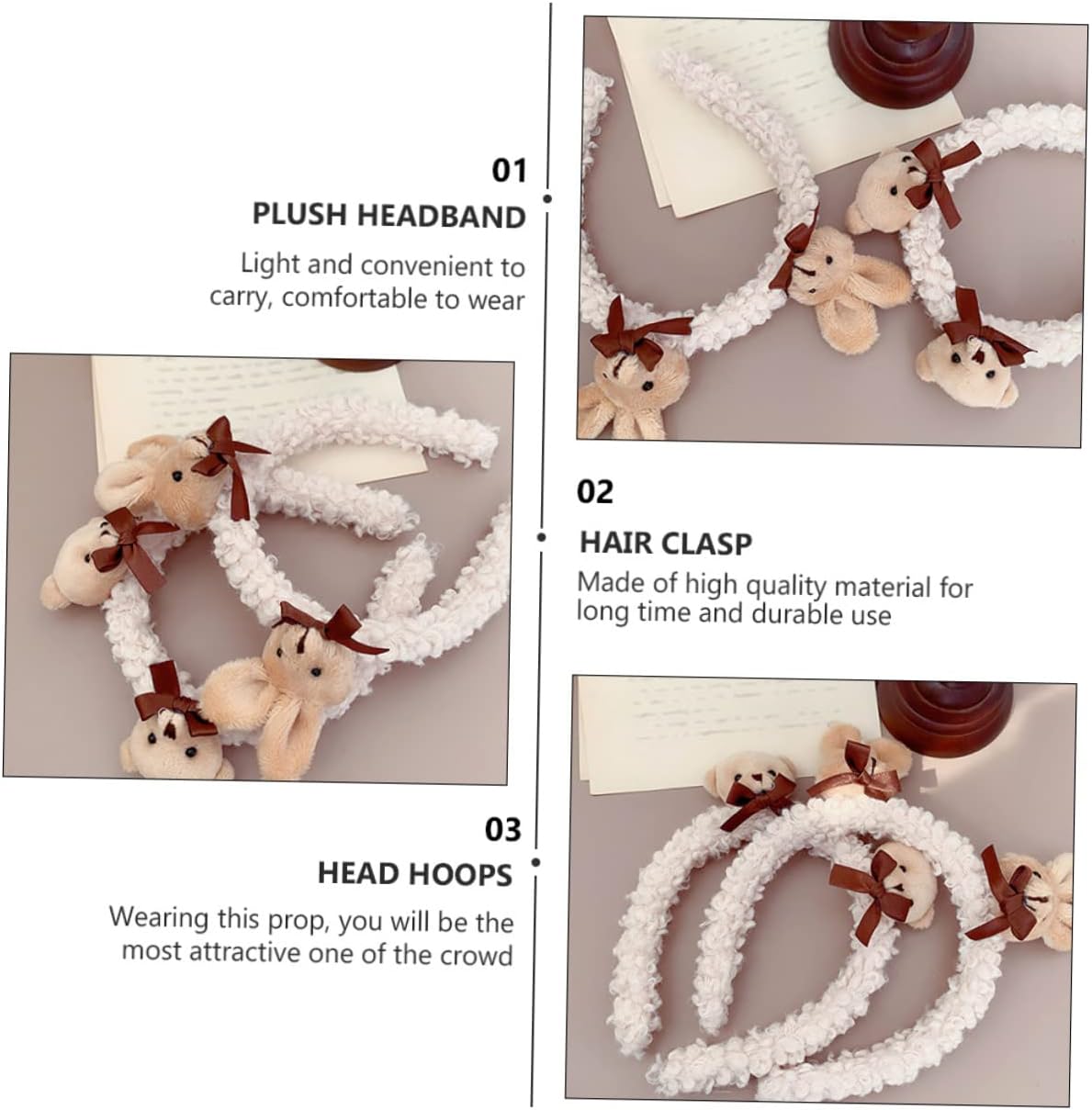 01

PLUSH HEADBAND

Light and convenient to carry, comfortable to wear

02

HAIR CLASP

Made of high quality material for long time and durable use

03

HEAD HOOPS

Wearing this prop, you will be the most attractive one of the crowd