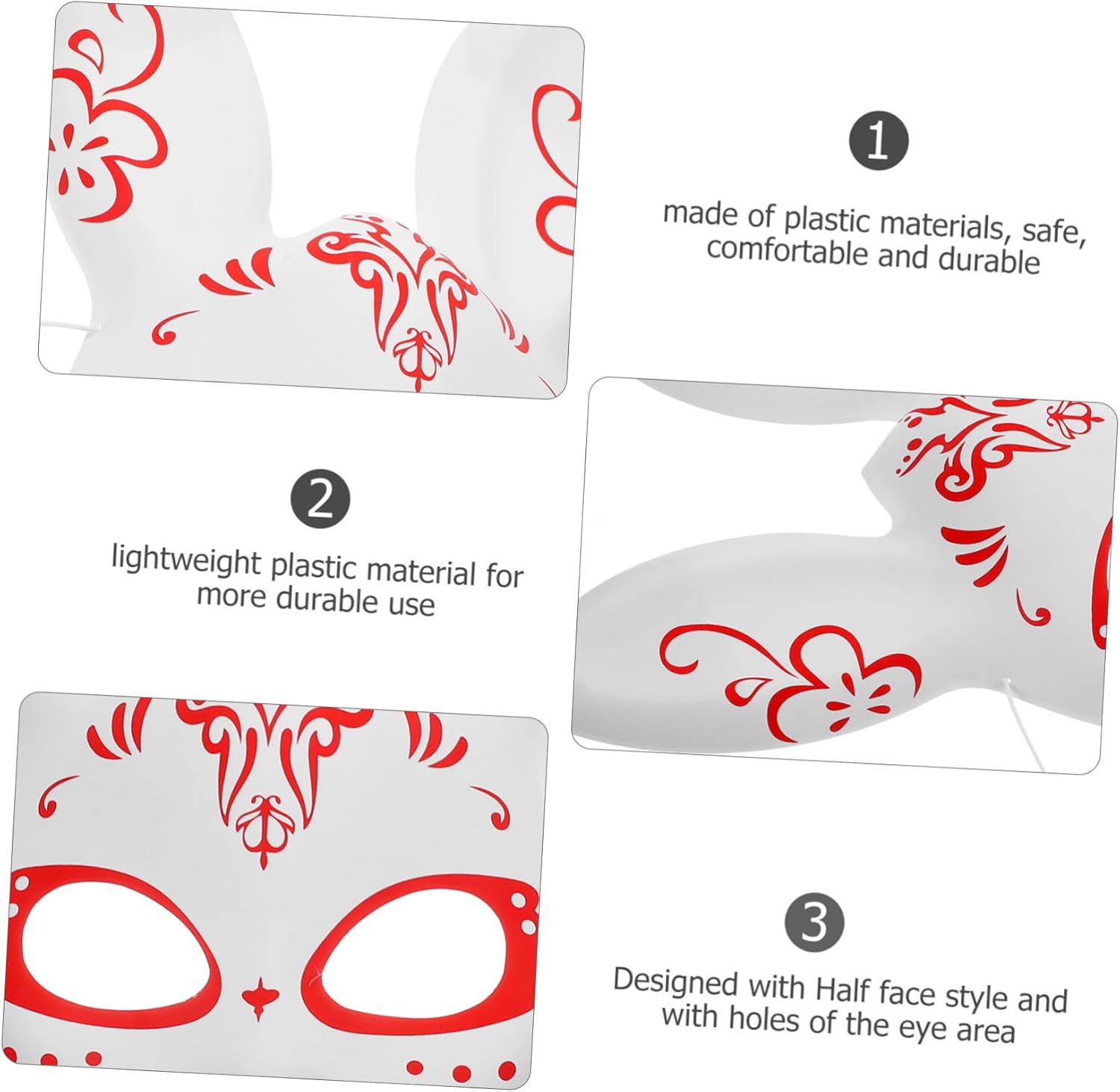 1

made of plastic materials, safe, comfortable and durable

2

lightweight plastic material for more durable use

3

Designed with Half face style and with holes of the eye area