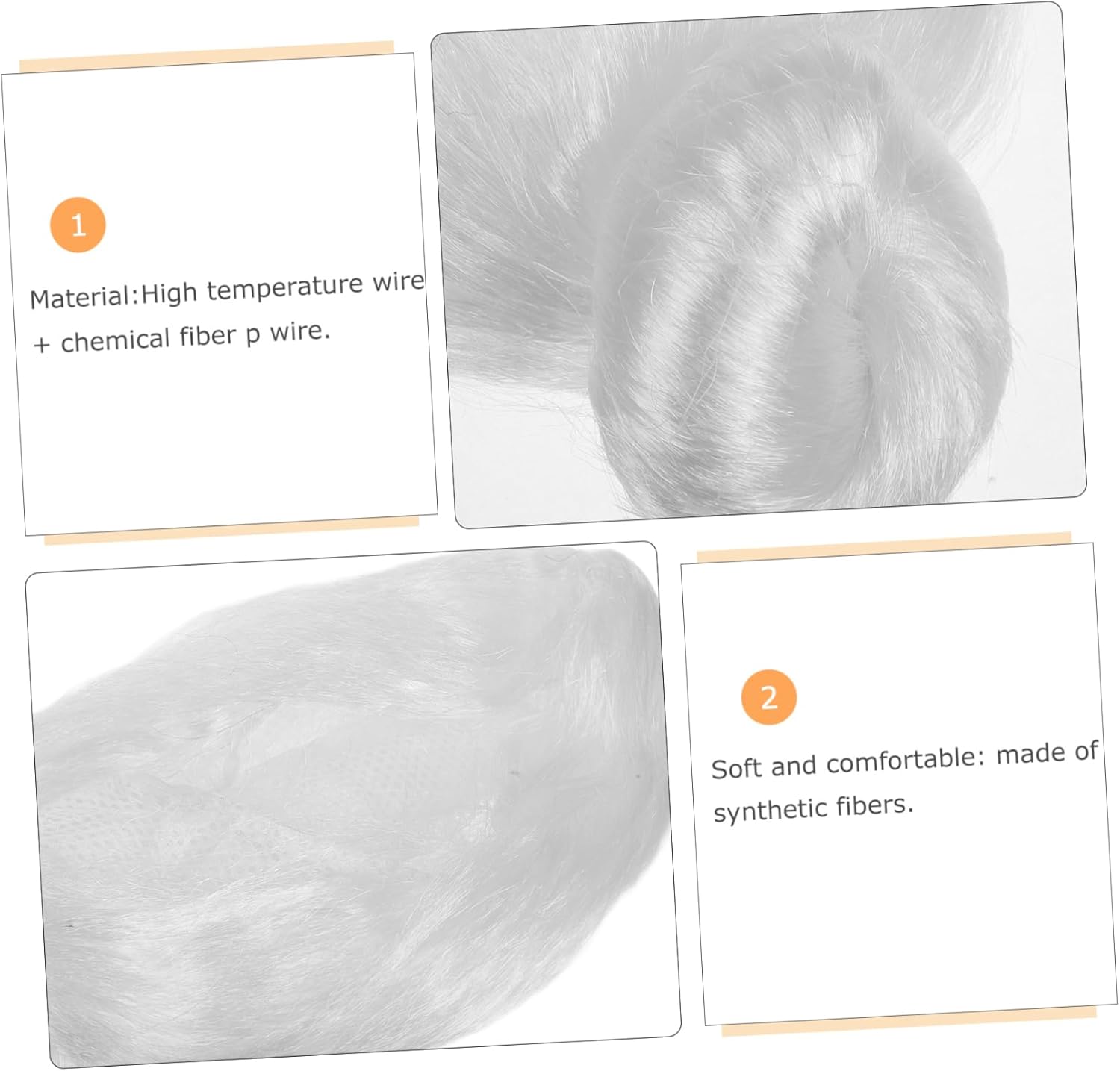 1

Material:High temperature wire + chemical fiber p wire.

2

Soft and comfortable: made of synthetic fibers.