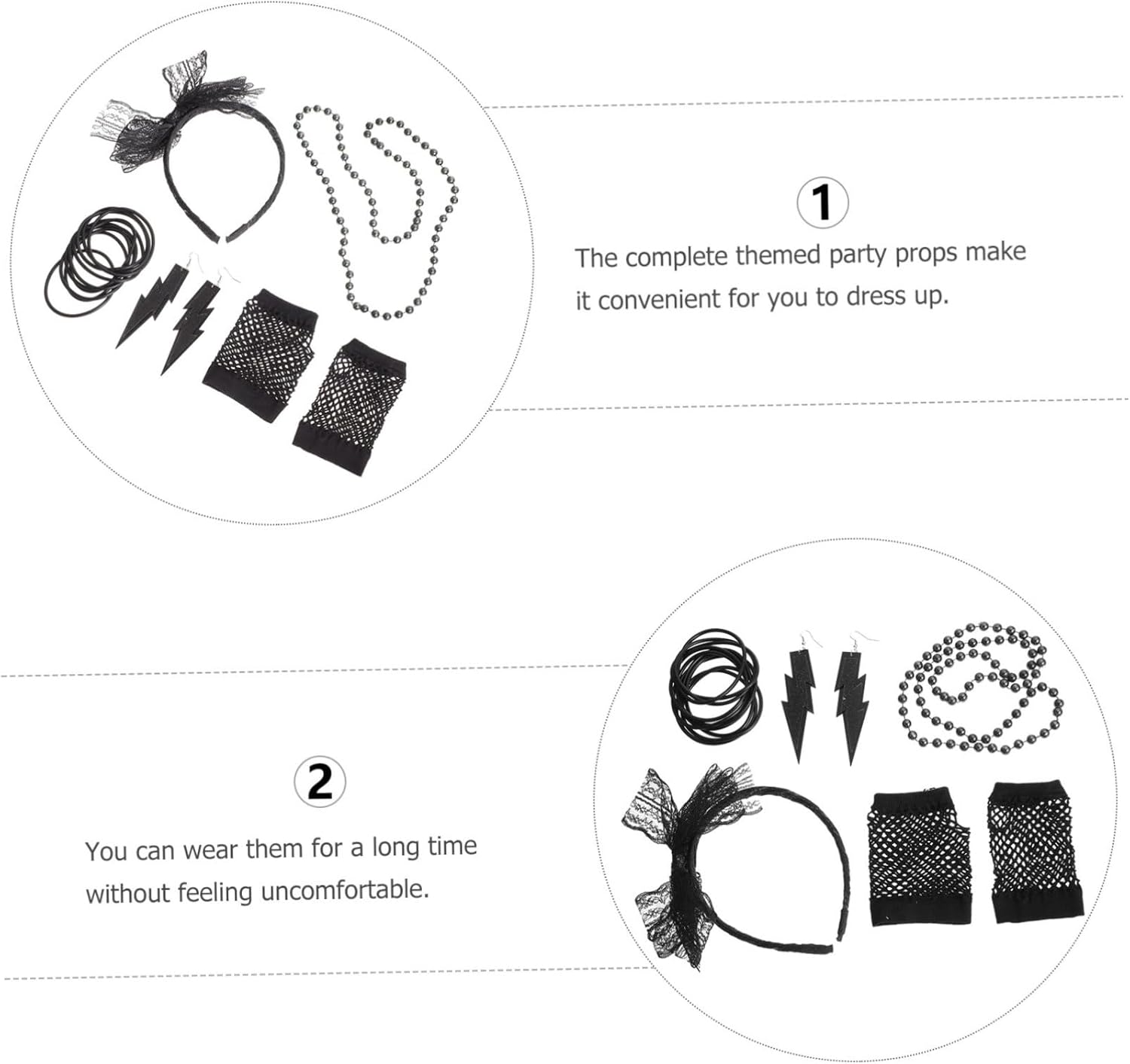 1

The complete themed party props make it convenient for you to dress up.

2

You can wear them for a long time without feeling uncomfortable.