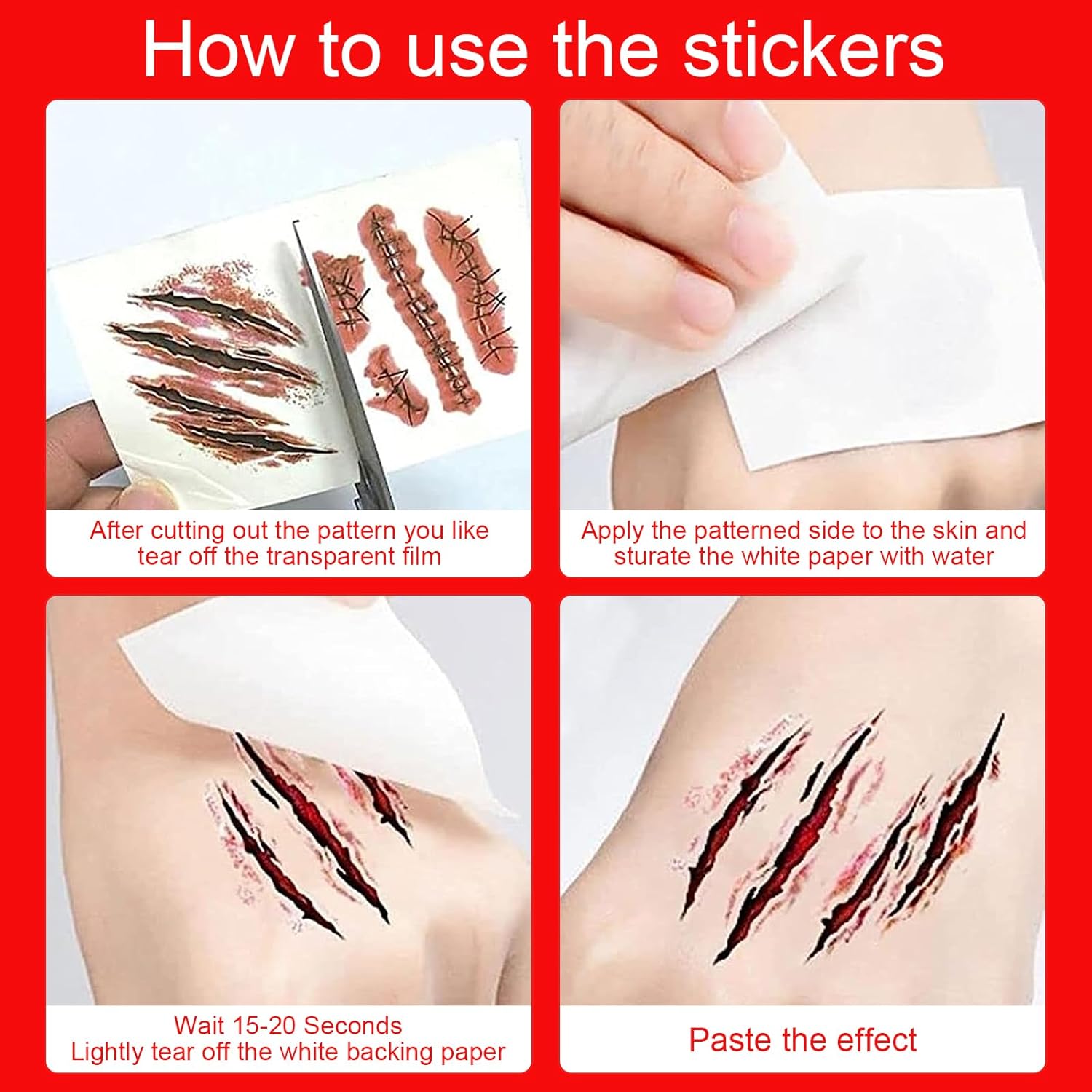 How to use the stickers

After cutting out the pattern you like tear off the transparent film

Apply the patterned side to the skin and sturate the white paper with water

Wait 15-20 Seconds
Lightly tear off the white backing paper

Paste the effect