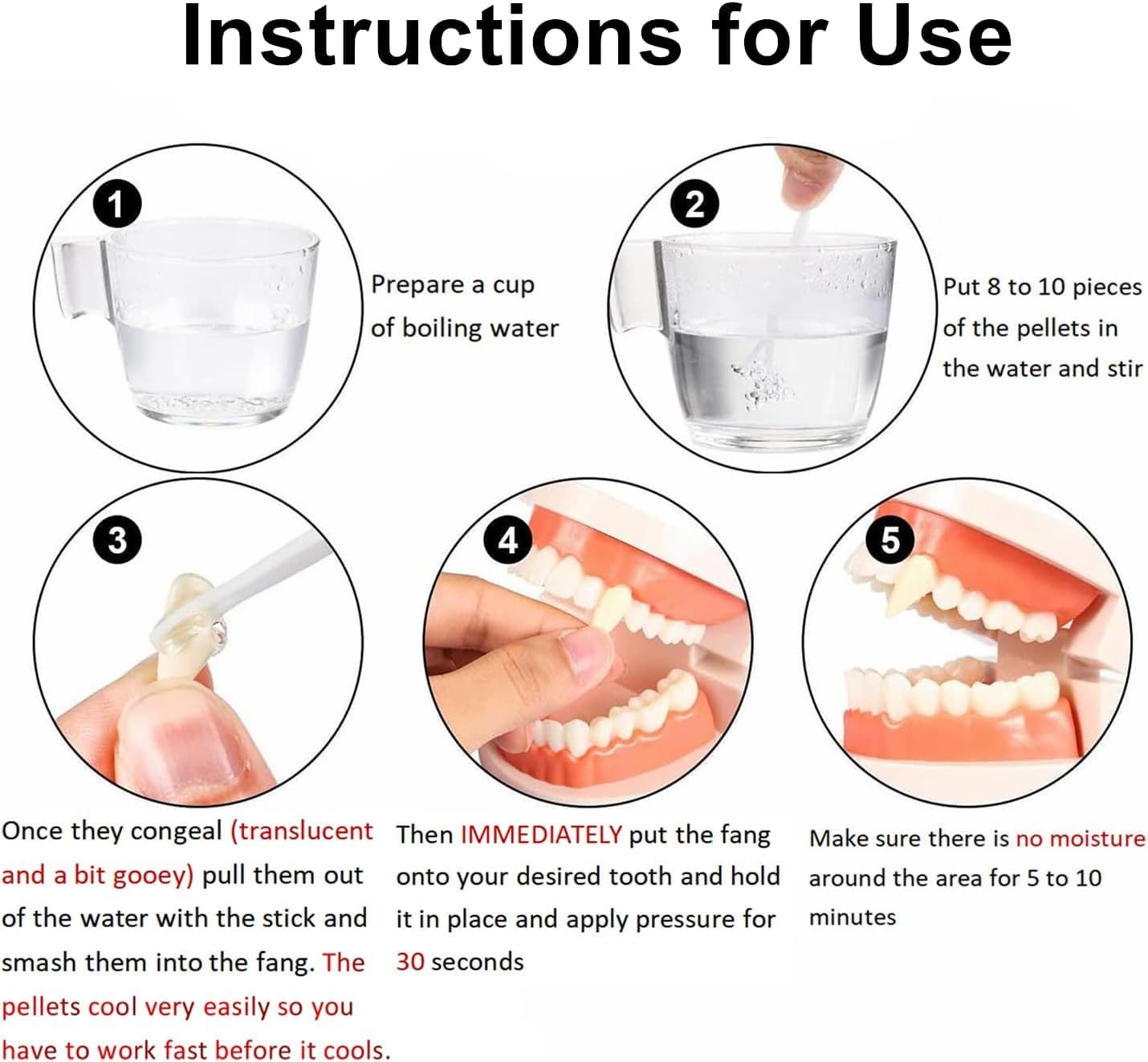 Instructions for Use

1

Prepare a cup of boiling water

2

Put 8 to 10 pieces of the pellets in the water and stir

3

4

5

Once they congeal (translucent and a bit gooey) pull them out of the water with the stick and smash them into the fang. The pellets cool very easily so you have to work fast before it cools.

Then IMMEDIATELY put the fang onto your desired tooth and hold it in place and apply pressure for 30 seconds

Make sure there is no moisture around the area for 5 to 10 minutes