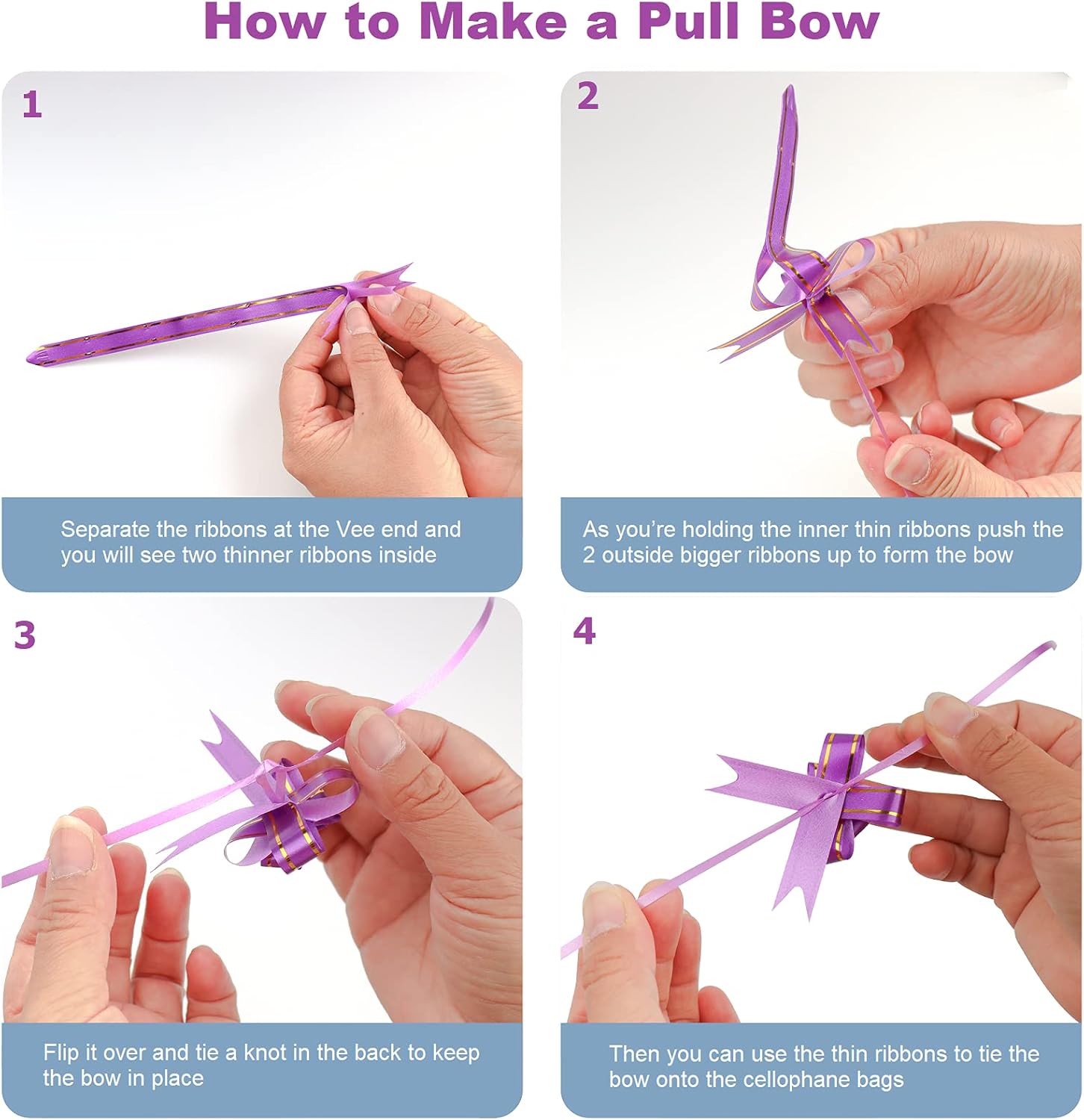 How to Make a Pull Bow

1

Separate the ribbons at the Vee end and you will see two thinner ribbons inside

2

As you're holding the inner thin ribbons push the 2 outside bigger ribbons up to form the bow

3

Flip it over and tie a knot in the back to keep the bow in place

4

Then you can use the thin ribbons to tie the bow onto the cellophane bags