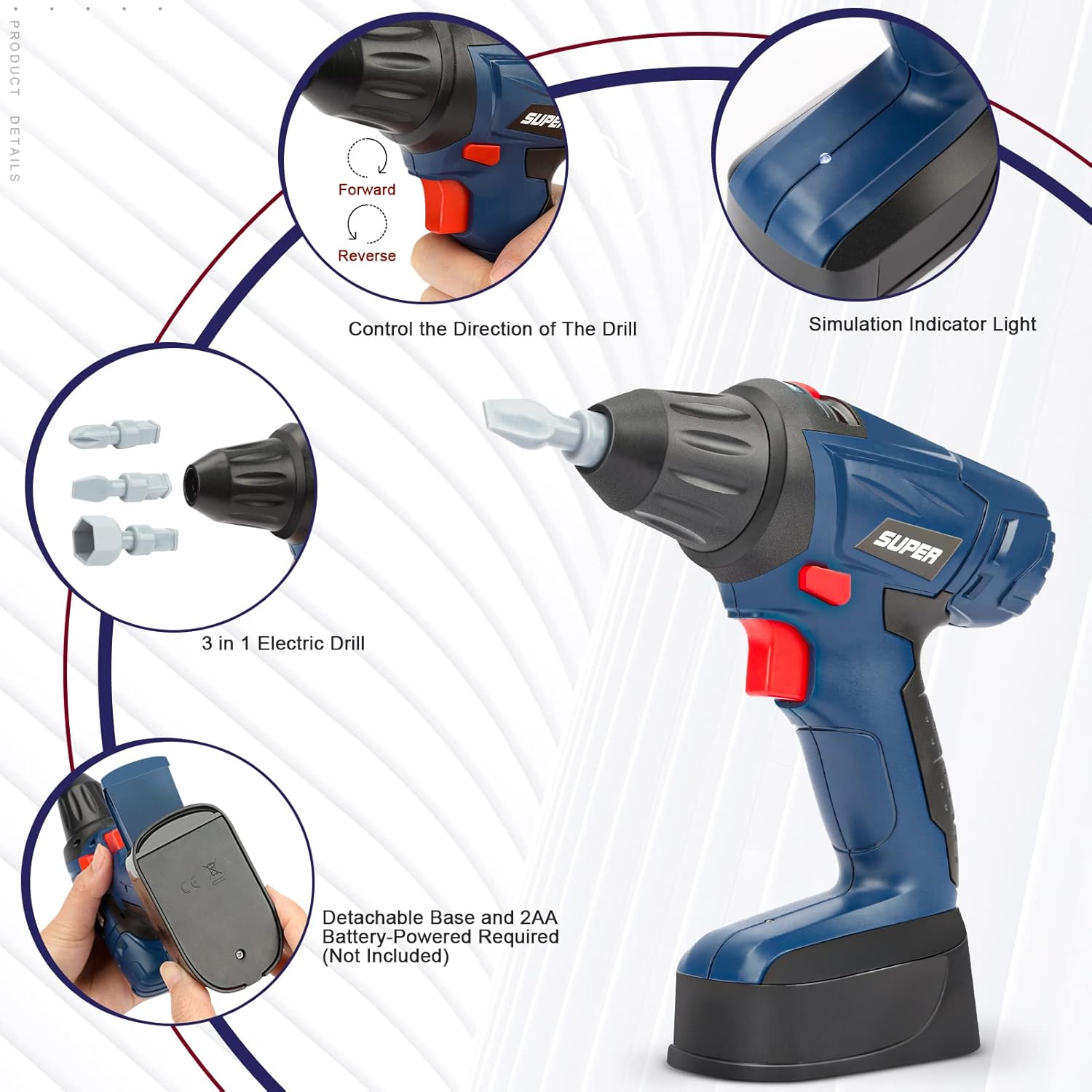 PRODUCT DETAILS

SUPER

Forward

Reverse

Control the Direction of The Drill

Simulation Indicator Light

3 in 1 Electric Drill

SUPER

CE

Detachable Base and 2AA Battery-Powered Required (Not Included)