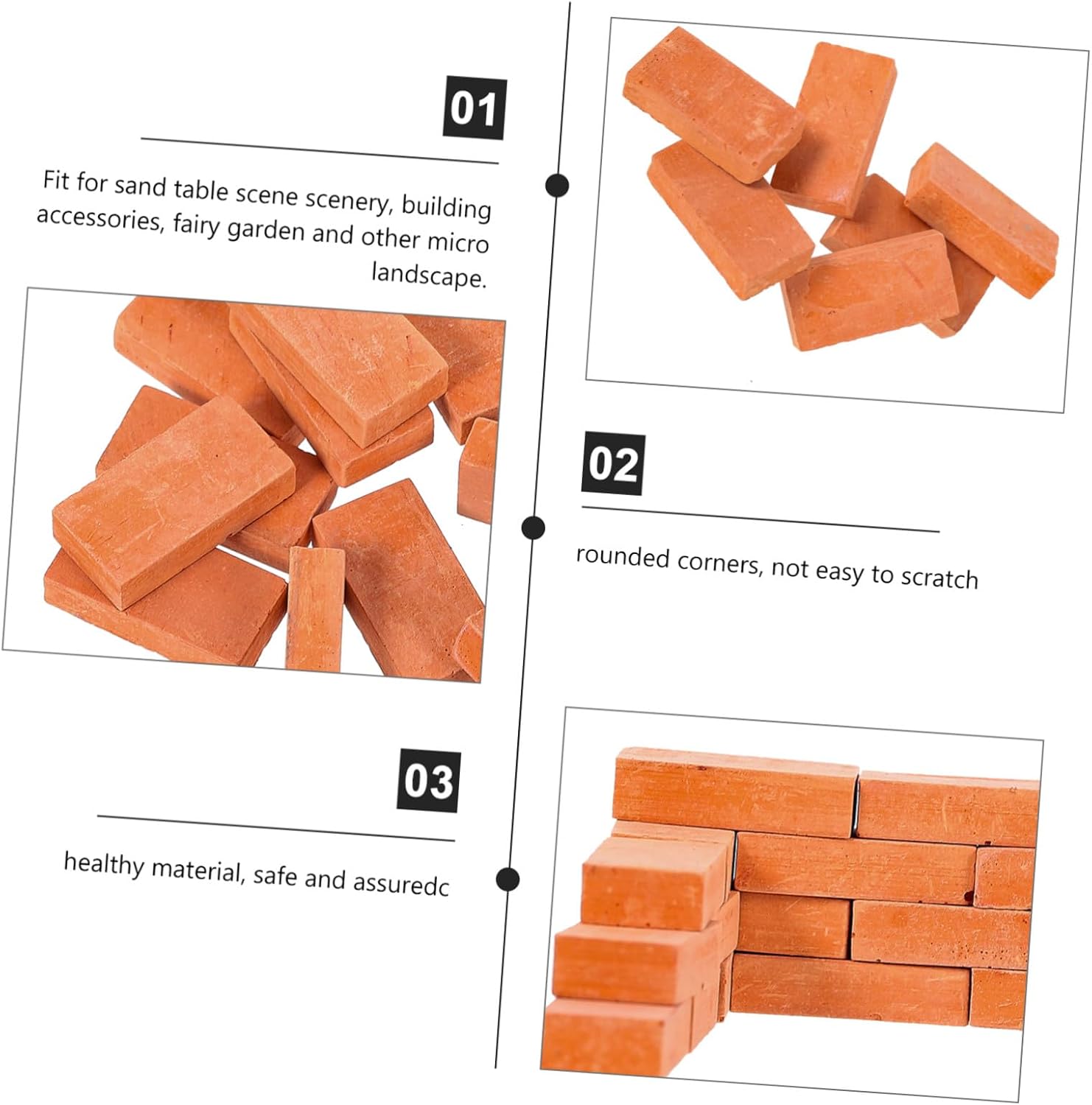 01

Fit for sand table scene scenery, building accessories, fairy garden and other micro landscape.

02

rounded corners, not easy to scratch

03

healthy material, safe and assuredc