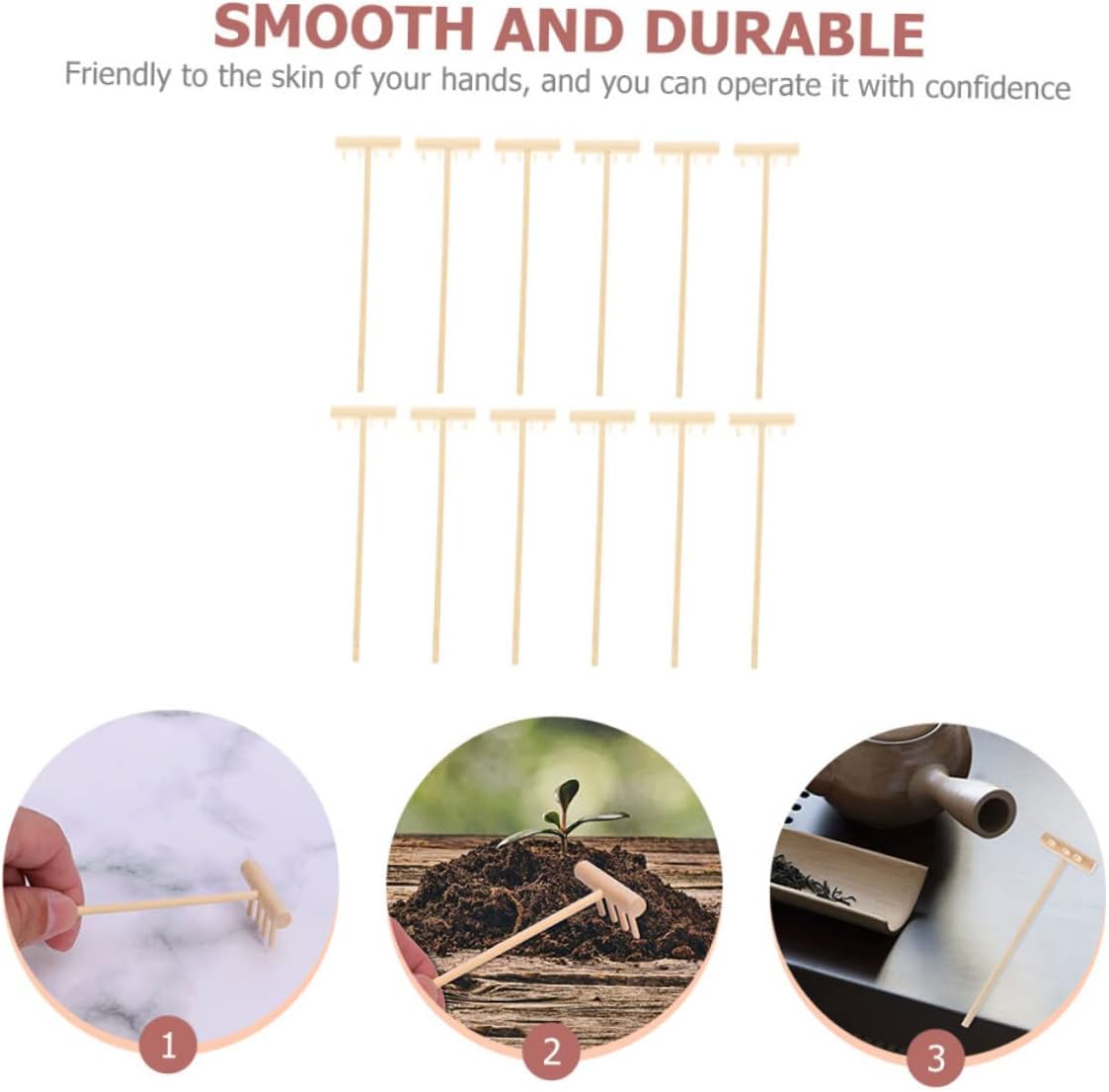 SMOOTH AND DURABLE

Friendly to the skin of your hands, and you can operate it with confidence

1

2

3