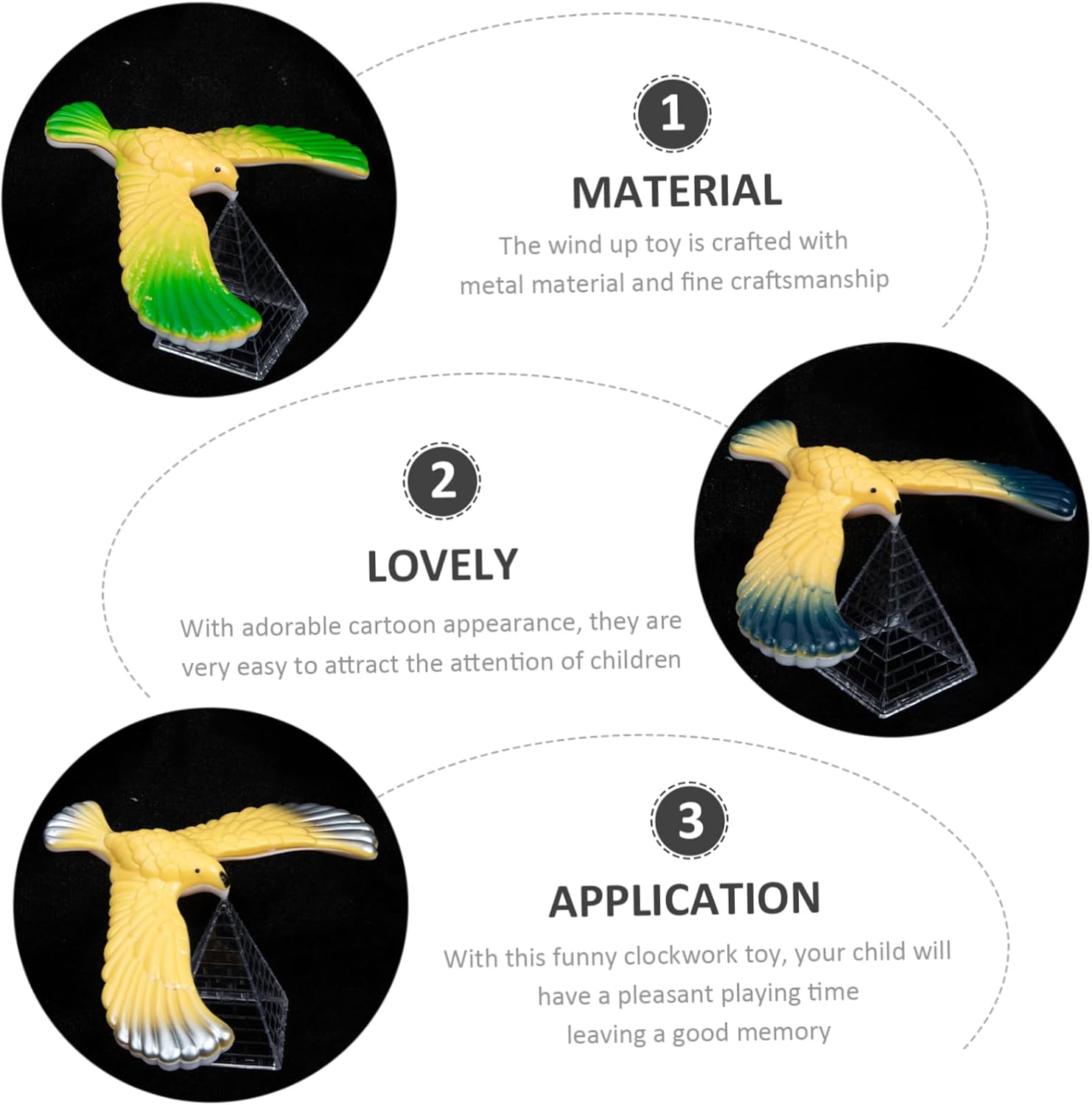 1

MATERIAL

The wind up toy is crafted with metal material and fine craftsmanship

2

LOVELY

With adorable cartoon appearance, they are very easy to attract the attention of children

3

APPLICATION

With this funny clockwork toy, your child will have a pleasant playing time leaving a good memory