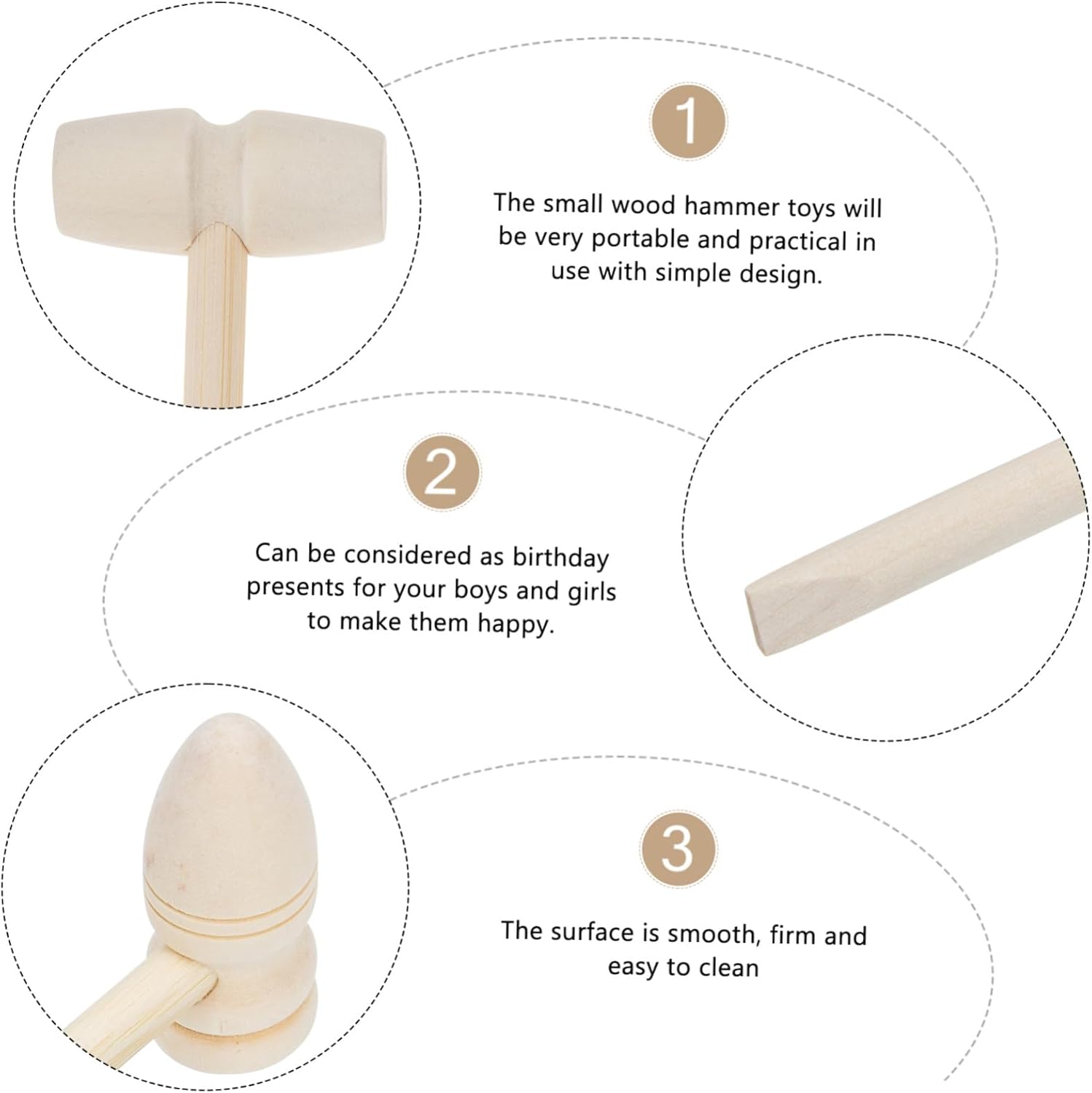 1

The small wood hammer toys will be very portable and practical in use with simple design.

2

Can be considered as birthday presents for your boys and girls to make them happy.

3

The surface is smooth, firm and easy to clean