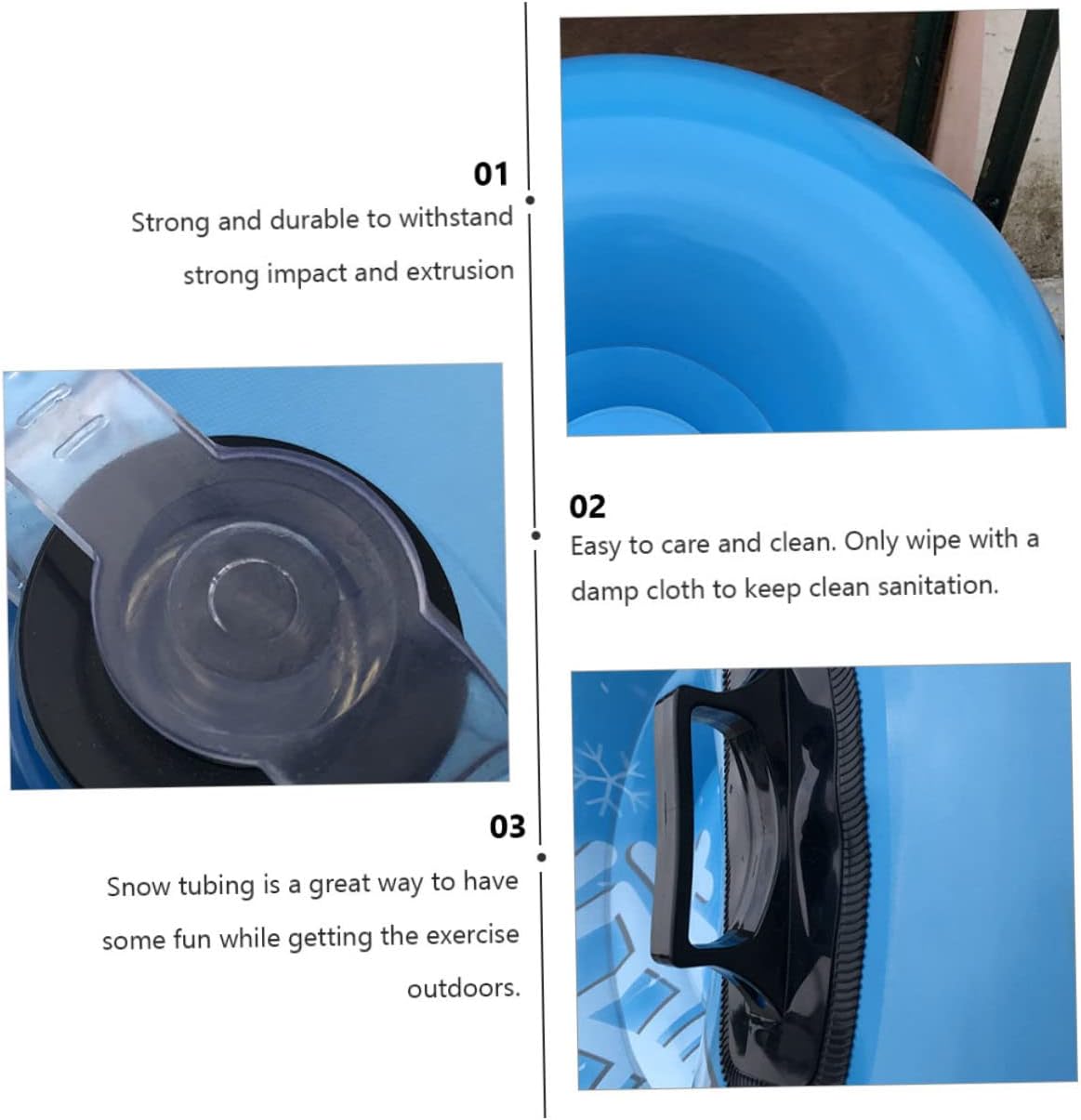 01
Strong and durable to withstand strong impact and extrusion

02
Easy to care and clean. Only wipe with a damp cloth to keep clean sanitation.

03
Snow tubing is a great way to have some fun while getting the exercise outdoors.