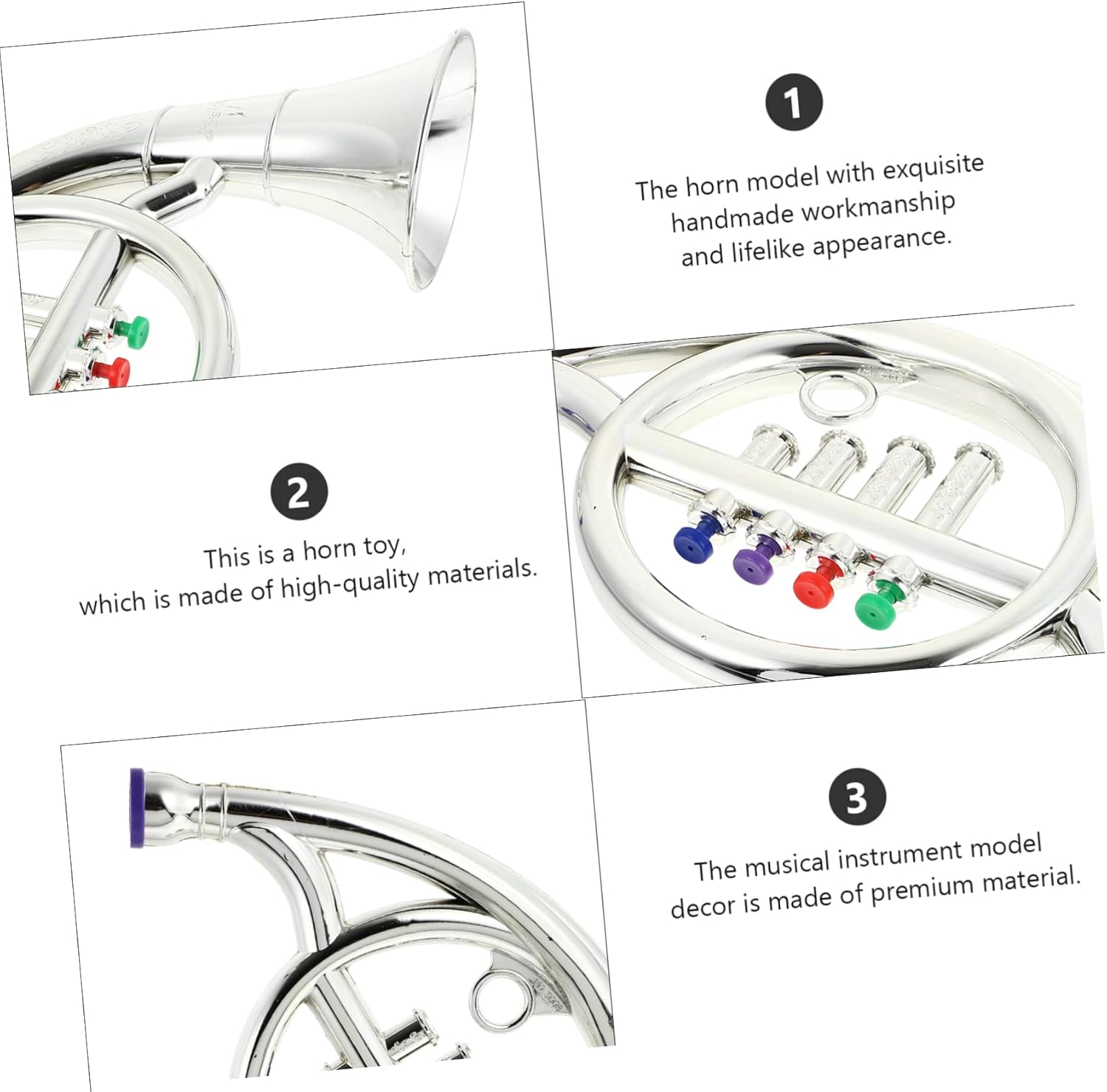 1

The horn model with exquisite handmade workmanship and lifelike appearance.

2

This is a horn toy, which is made of high-quality materials.

3

The musical instrument model decor is made of premium material.