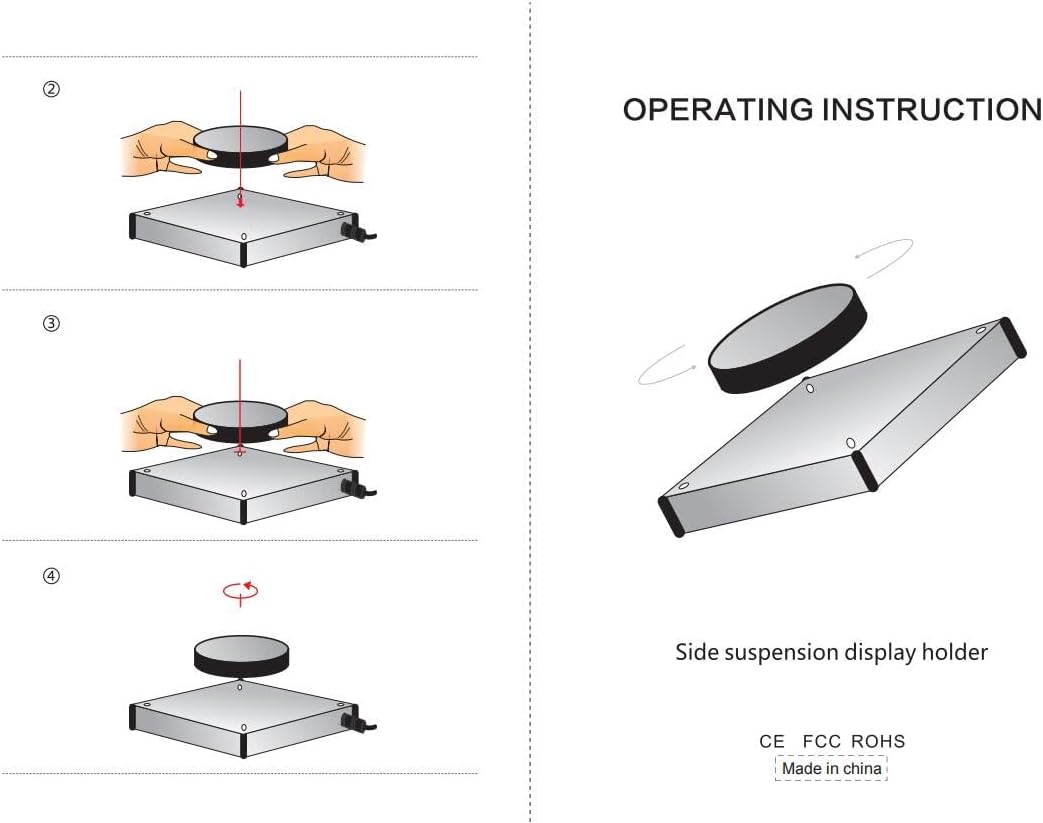 ②

③

④

OPERATING INSTRUCTION

Side suspension display holder

CE FCC ROHS
Made in china