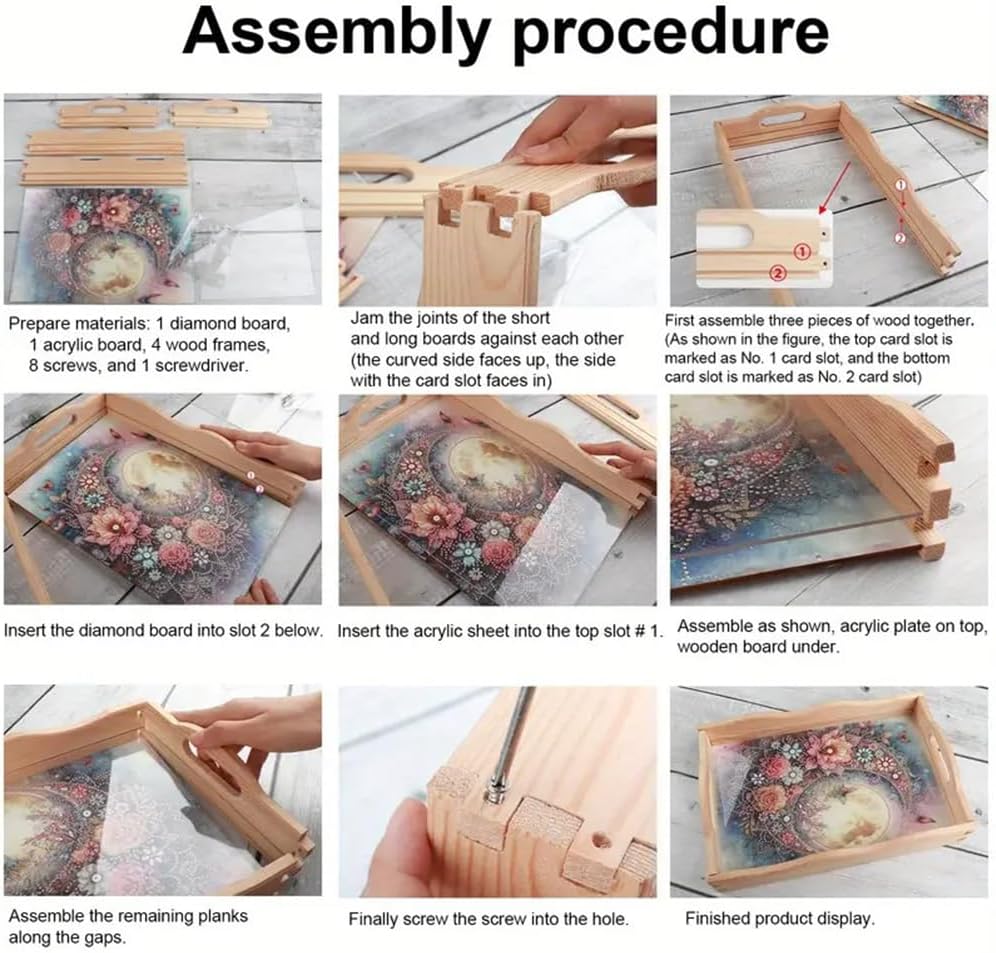 Assembly procedure

①
②
①
②

Prepare materials: 1 diamond board, 1 acrylic board, 4 wood frames, 8 screws, and 1 screwdriver.

Jam the joints of the short and long boards against each other (the curved side faces up, the side with the card slot faces in)

First assemble three pieces of wood together. (As shown in the figure, the top card slot is marked as No. 1 card slot, and the bottom card slot is marked as No. 2 card slot)

Insert the diamond board into slot 2 below.

Insert the acrylic sheet into the top slot # 1.

Assemble as shown, acrylic plate on top, wooden board under.

Assemble the remaining planks along the gaps.

Finally screw the screw into the hole.

Finished product display.